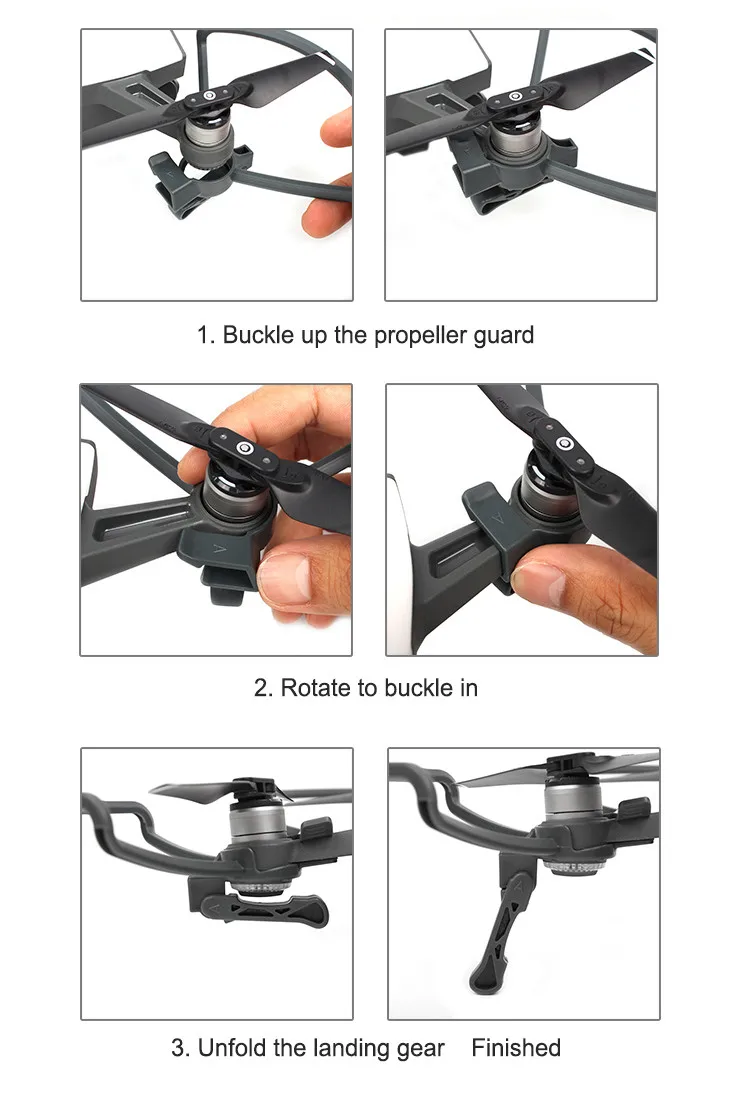 1. Buckle up the propeller guard

2. Rotate to buckle in

3. Unfold the landing gear    Finished