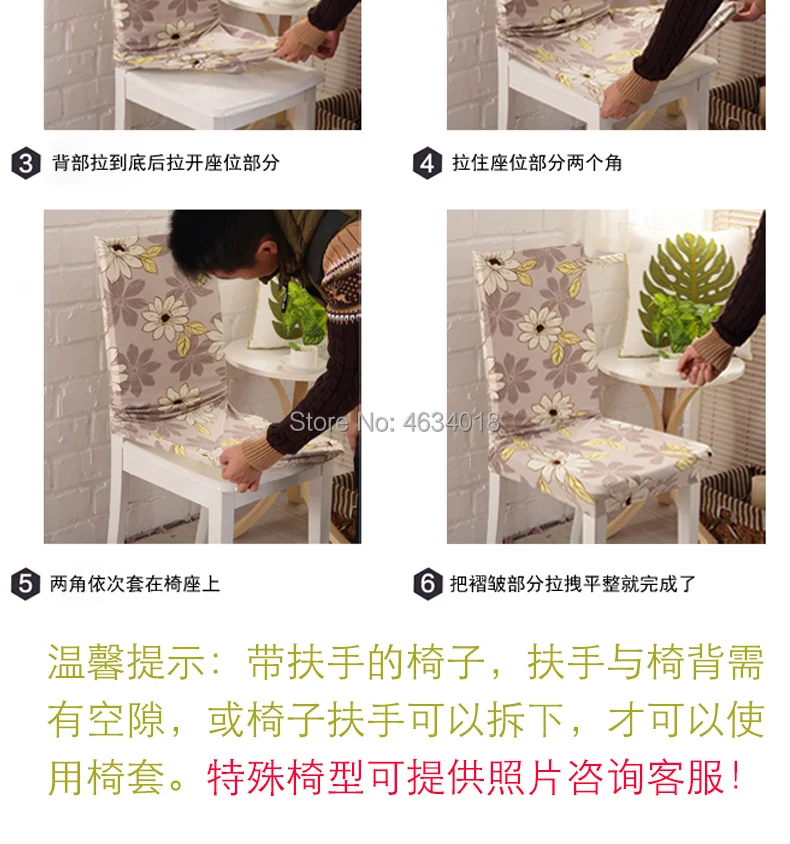 3 背部拉到底后拉开座位部分

4 拉住座位部分两个角

Store No: 4634018

5 两角依次套在椅座上

6 把褶皱部分拉拽平整就完成了

温馨提示：带扶手的椅子，扶手与椅背需有空隙，或椅子扶手可以拆下，才可以使用椅套。特殊椅型可提供照片咨询客服！