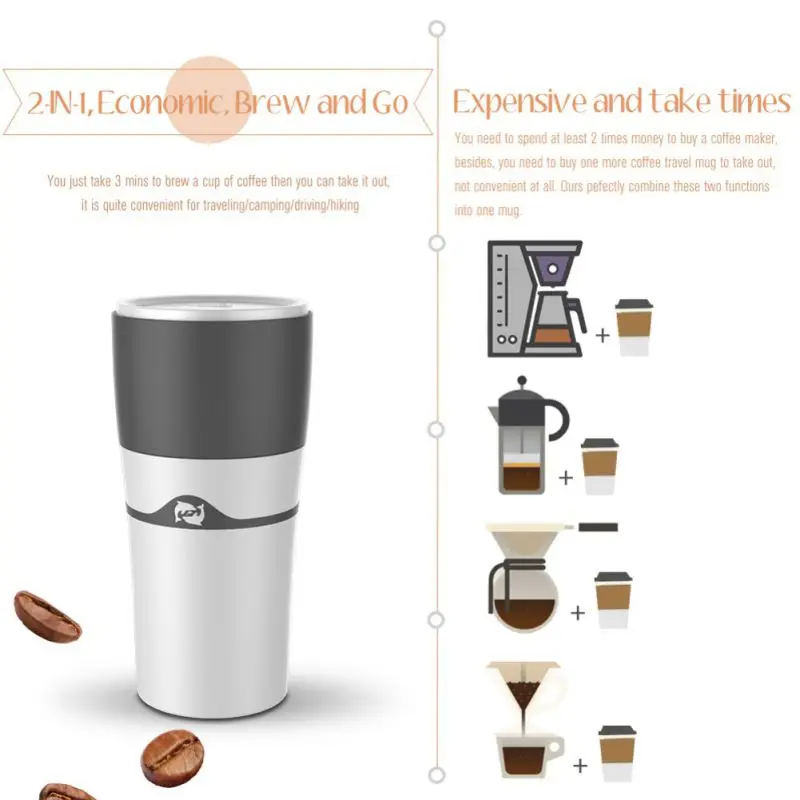 2-IN-1, Economic, Brew and Go

You just take 3 mins to brew a cup of coffee then you can take it out, it is quite convenient for traveling/camping/driving/hiking

Expensive and take times

You need to spend at least 2 times money to buy a coffee maker, besides, you need to buy one more coffee travel mug to take out, not convenient at all. Ours pefectly combine these two functions into one mug.

+

+

+

+