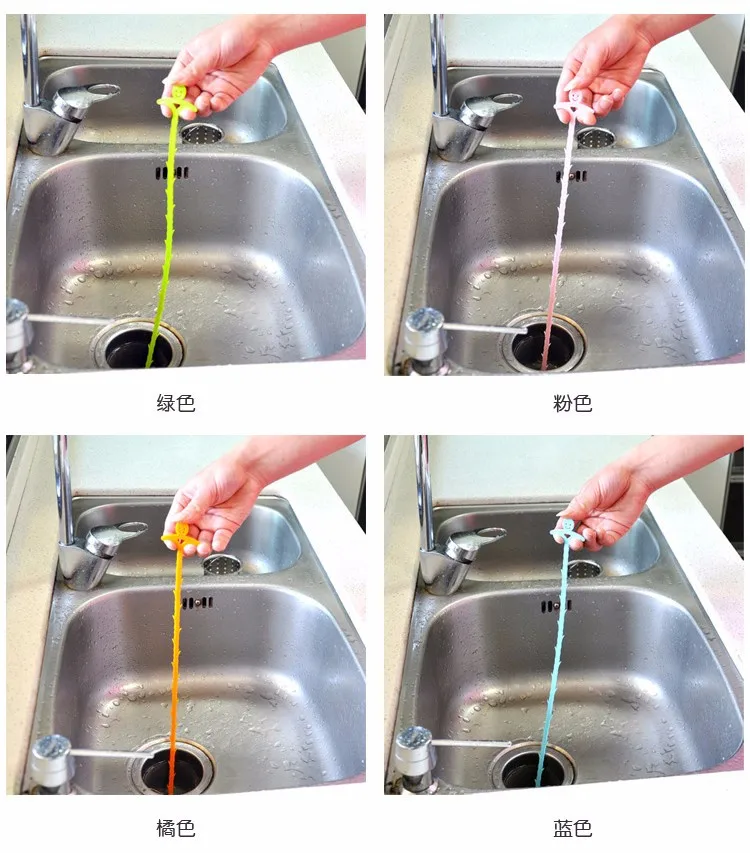 绿色

粉色

橘色

蓝色