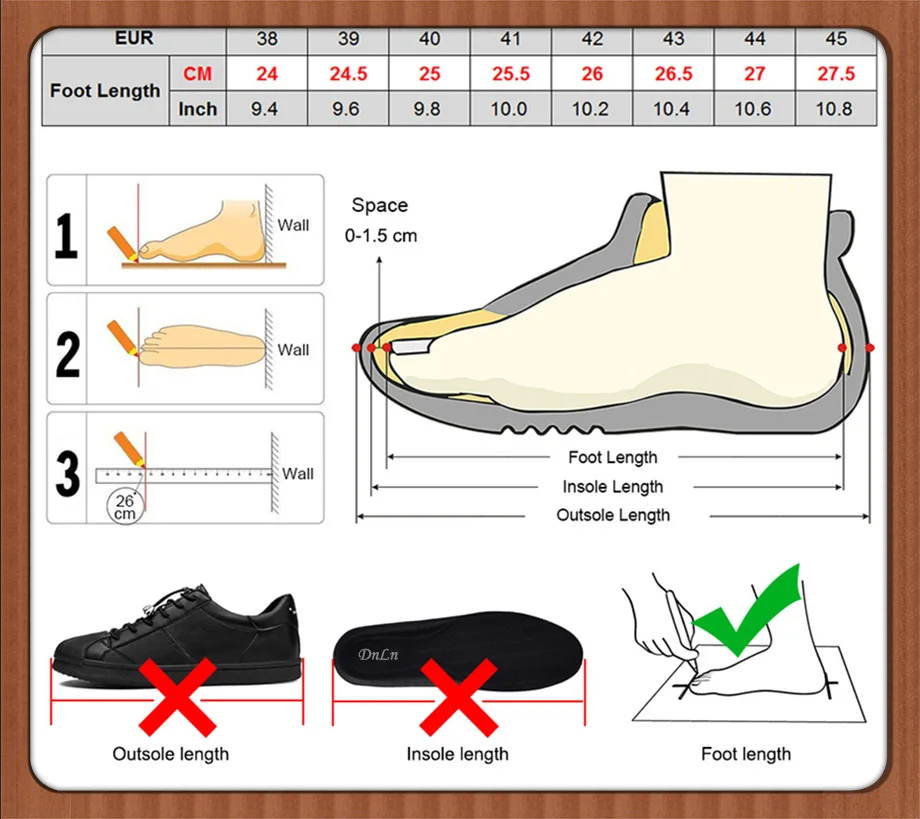 | EUR | | 38 | 39 | 40 | 41 | 42 | 43 | 44 | 45 |
|---|---|---|---|---|---|---|---|---|---|
| Foot Length | CM | 24 | 24.5 | 25 | 25.5 | 26 | 26.5 | 27 | 27.5 |
| | Inch | 9.4 | 9.6 | 9.8 | 10.0 | 10.2 | 10.4 | 10.6 | 10.8 |

1 Wall

2 Wall

3 Wall
26 cm

Space
0-1.5 cm

Foot Length
Insole Length
Outsole Length

DnLn

Outsole length

Insole length

Foot length