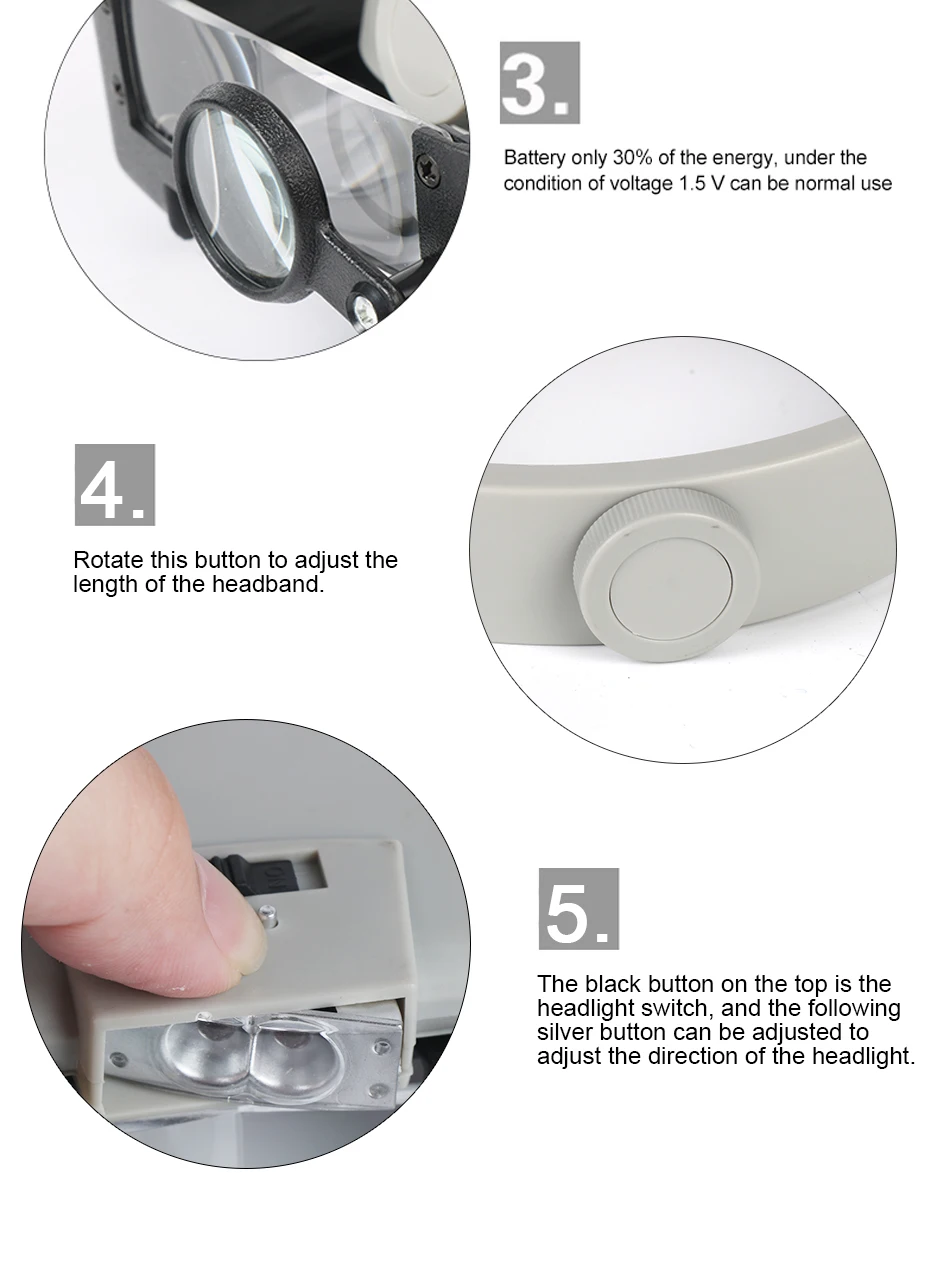 3.

Battery only 30% of the energy, under the condition of voltage 1.5 V can be normal use

4.

Rotate this button to adjust the length of the headband.

5.

The black button on the top is the headlight switch, and the following silver button can be adjusted to adjust the direction of the headlight.