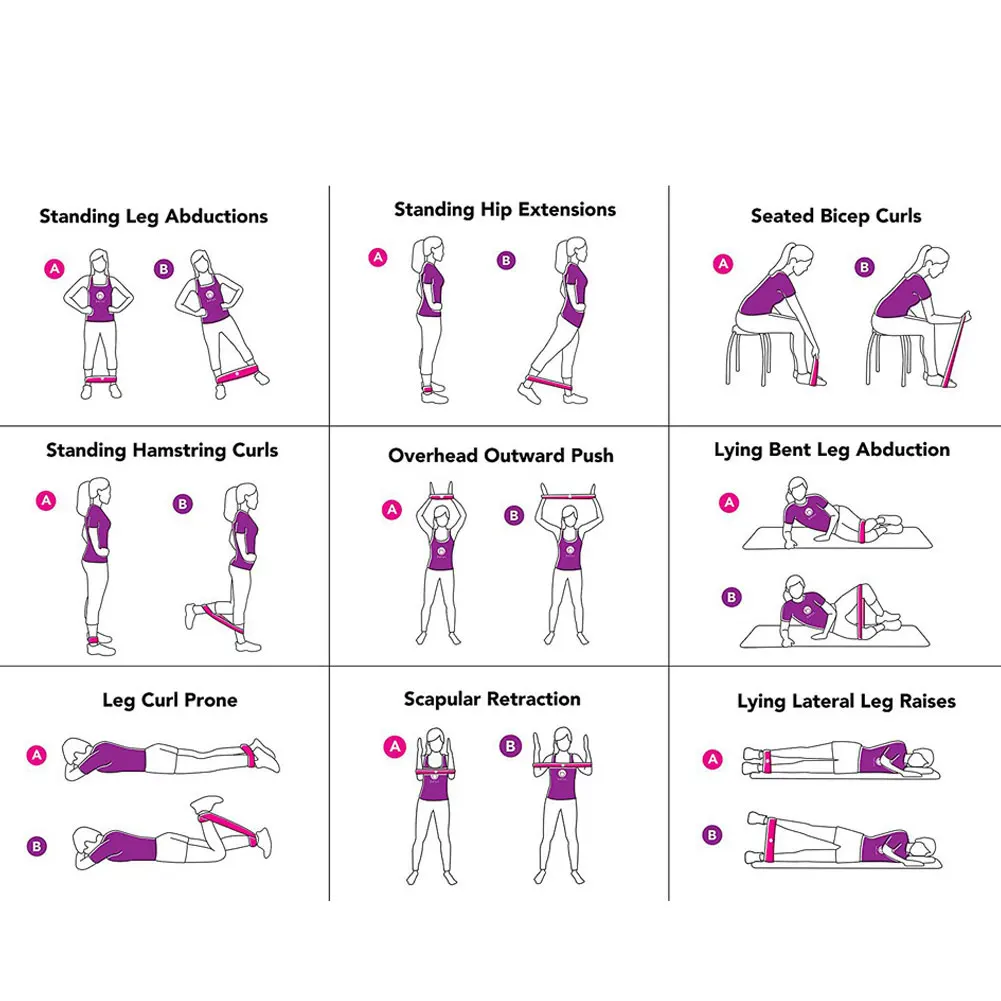 Standing Leg Abductions

A B

Standing Hip Extensions

A B

Seated Bicep Curls

A B

Standing Hamstring Curls

A B

Overhead Outward Push

A B

Lying Bent Leg Abduction

A

B

Leg Curl Prone

A

B

Scapular Retraction

A B

Lying Lateral Leg Raises

A

B