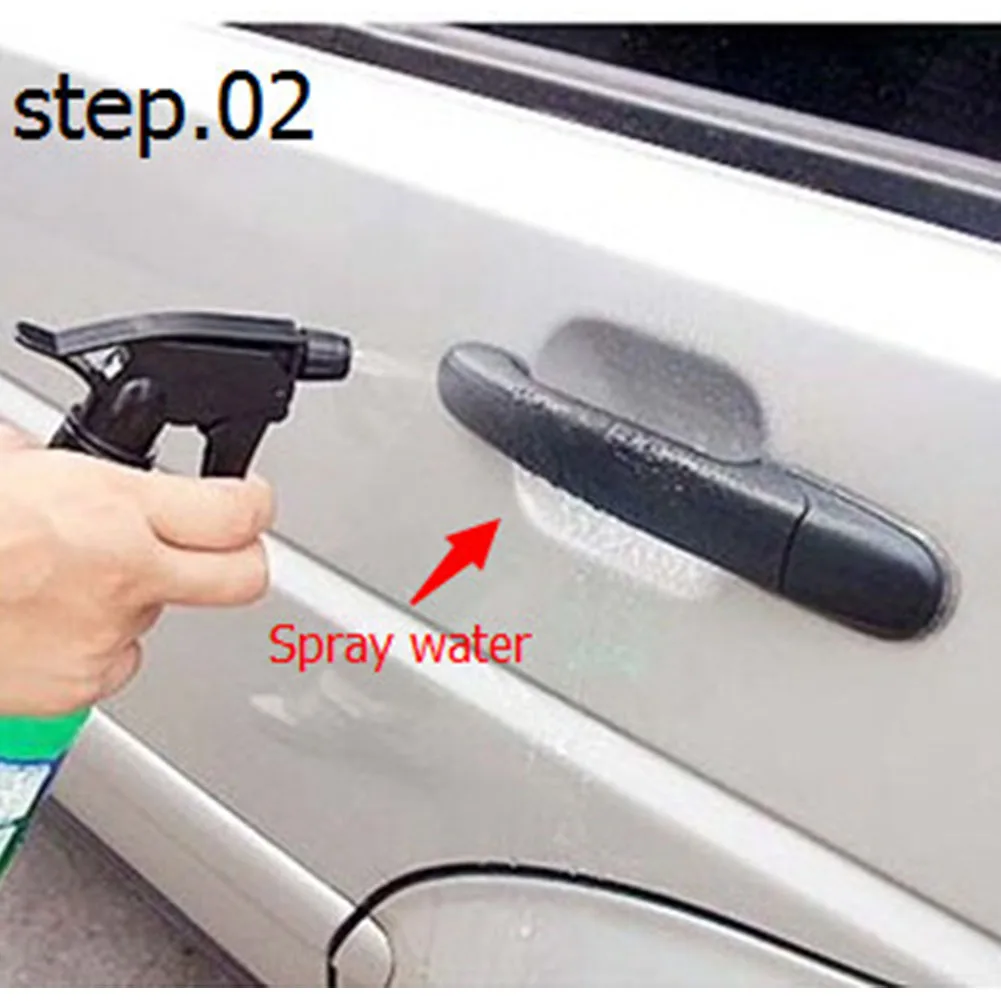 step.02

Spray water