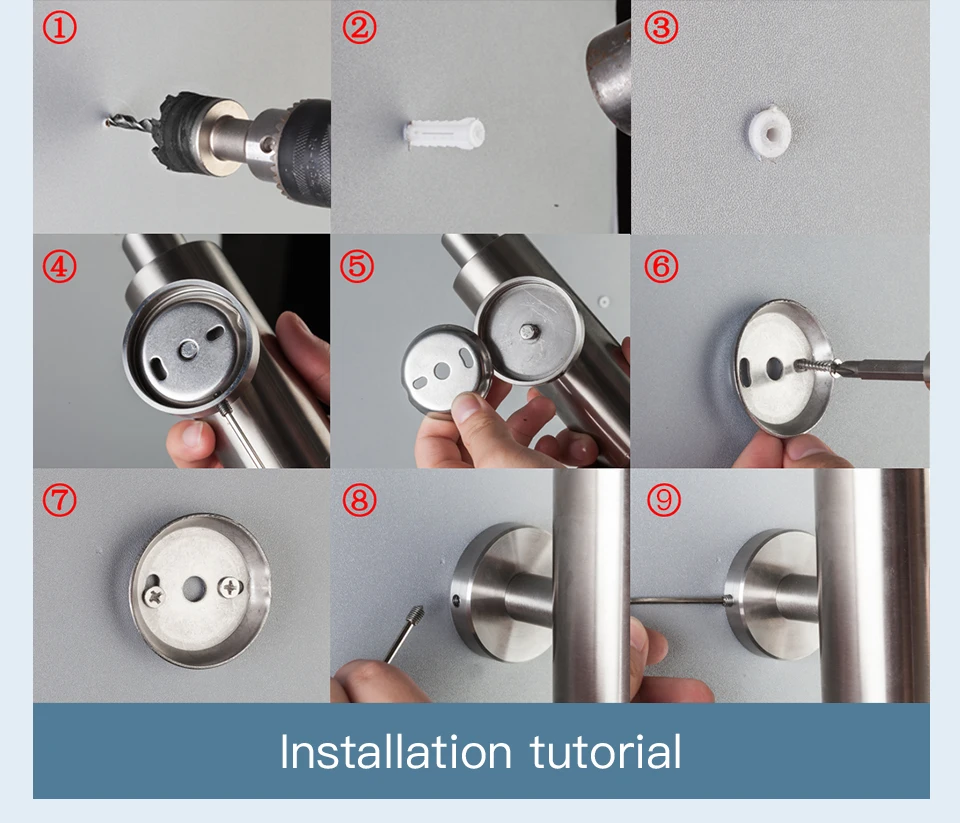 ①
②
③
④
⑤
⑥
⑦
⑧
⑨
Installation tutorial