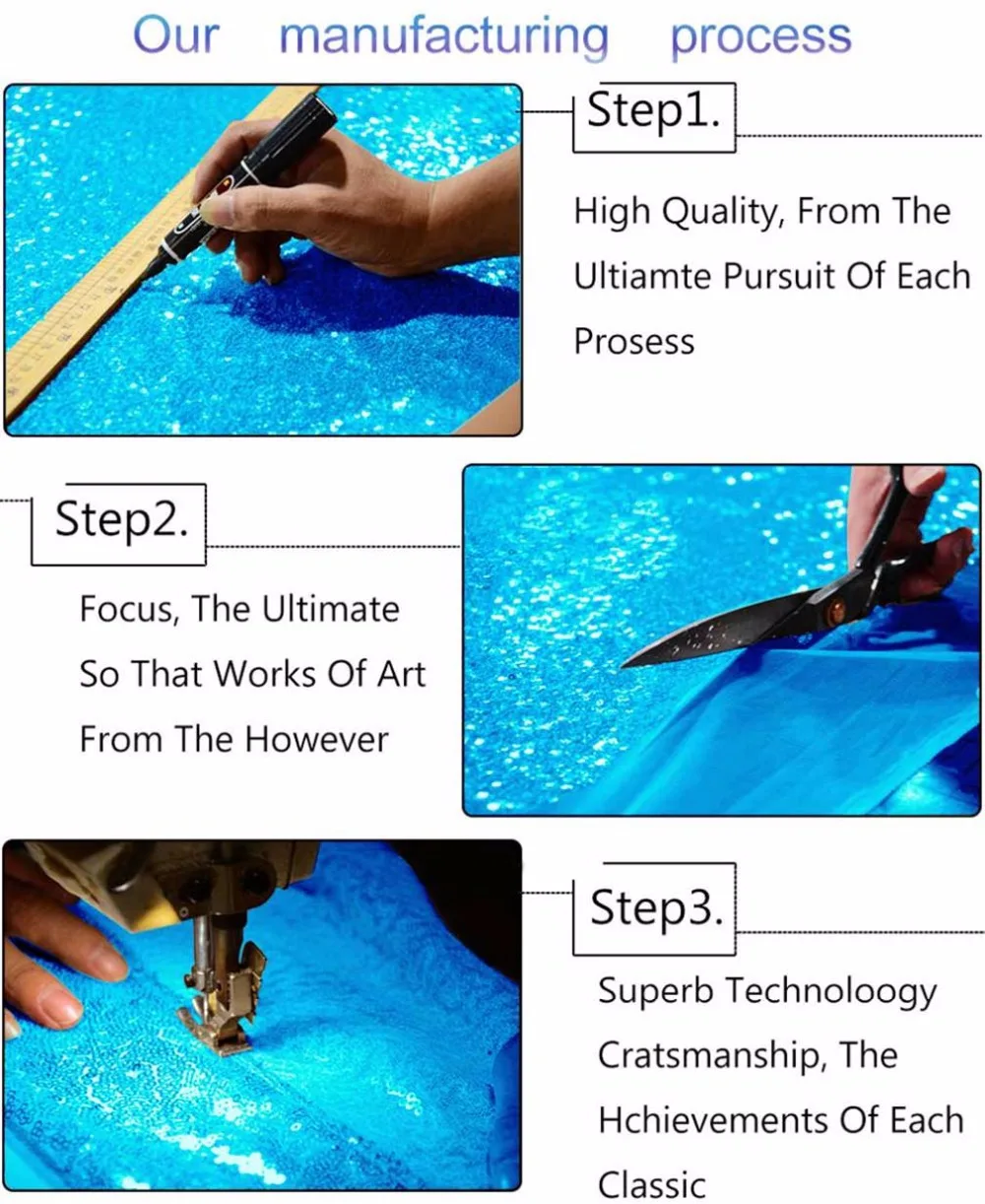 Our manufacturing process

Step1.

High Quality, From The Ultiamte Pursuit Of Each Prosess

Step2.

Focus, The Ultimate So That Works Of Art From The However

Step3.

Superb Technoloogy Cratsmanship, The Hchievements Of Each Classic