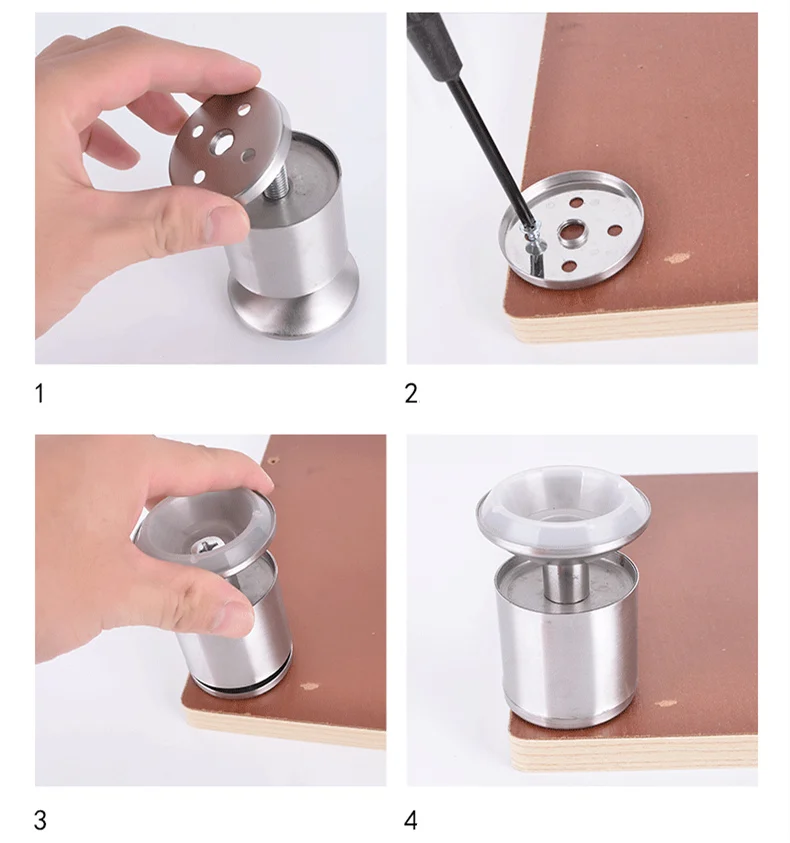 1

2

3

4