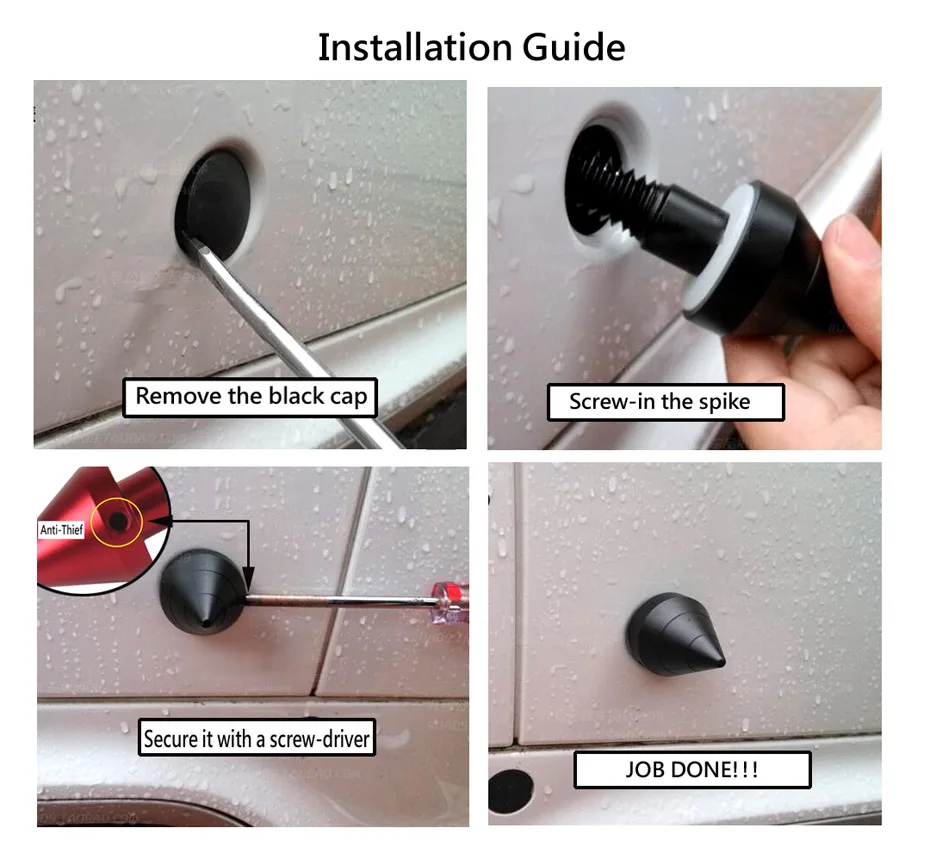 Installation Guide

Remove the black cap

Screw-in the spike

Anti-Thief

Secure it with a screw-driver

JOB DONE!!!