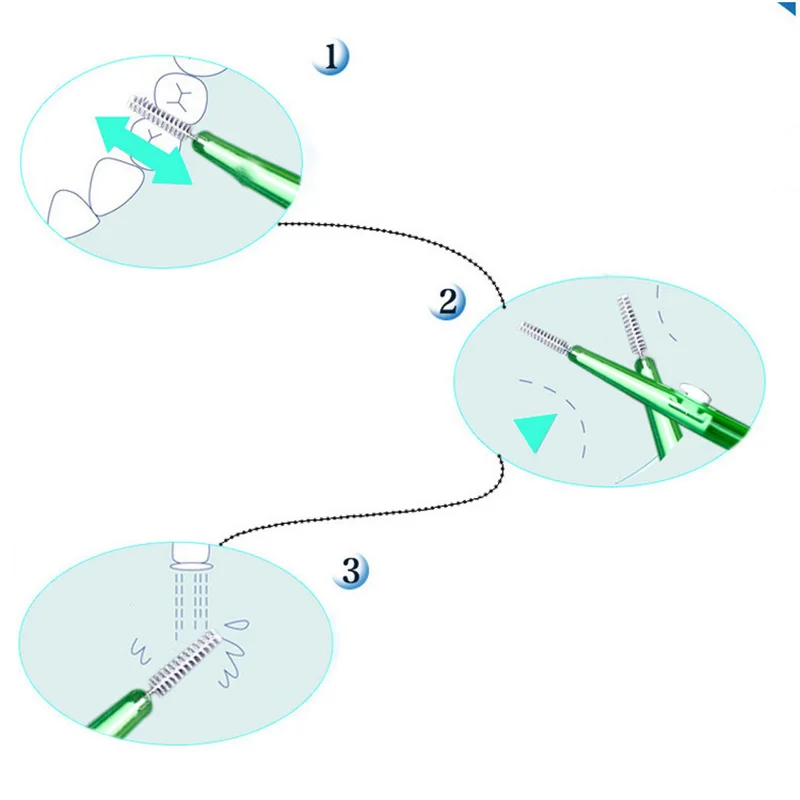 1

2

3