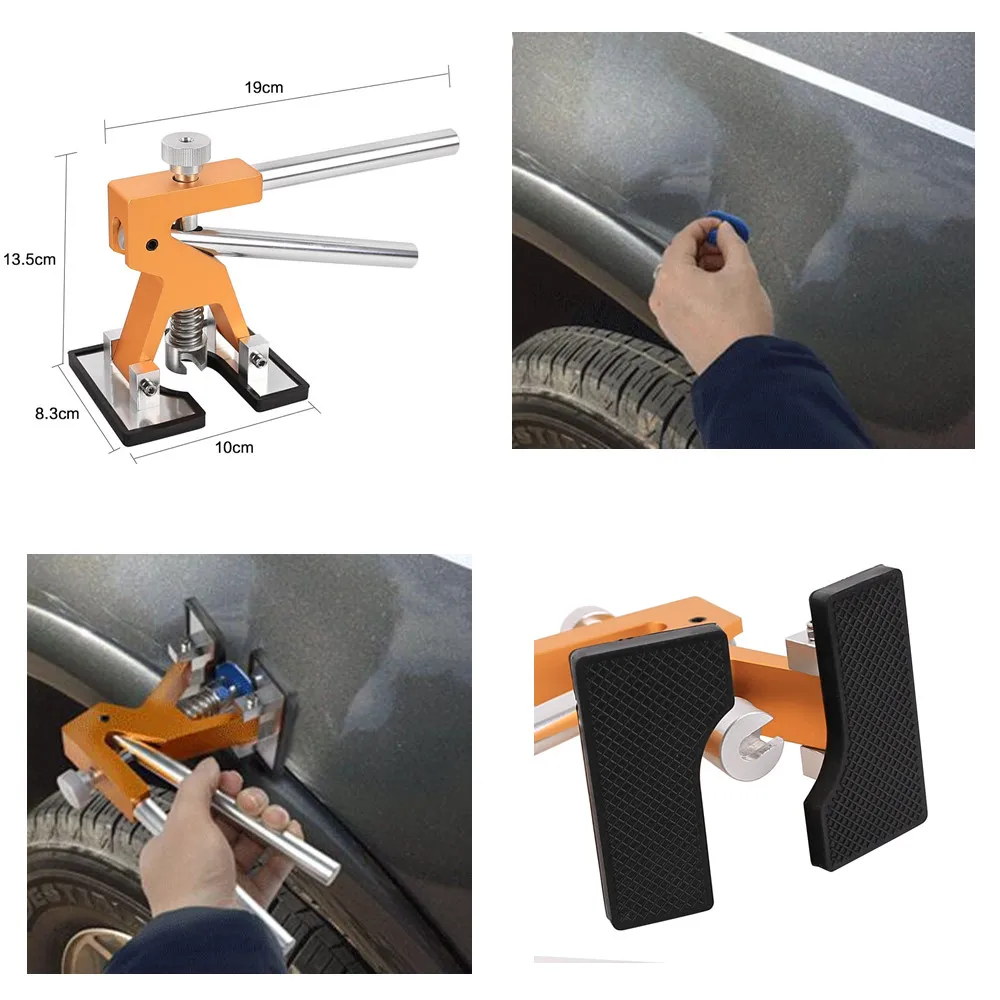 19cm

13.5cm

8.3cm

10cm