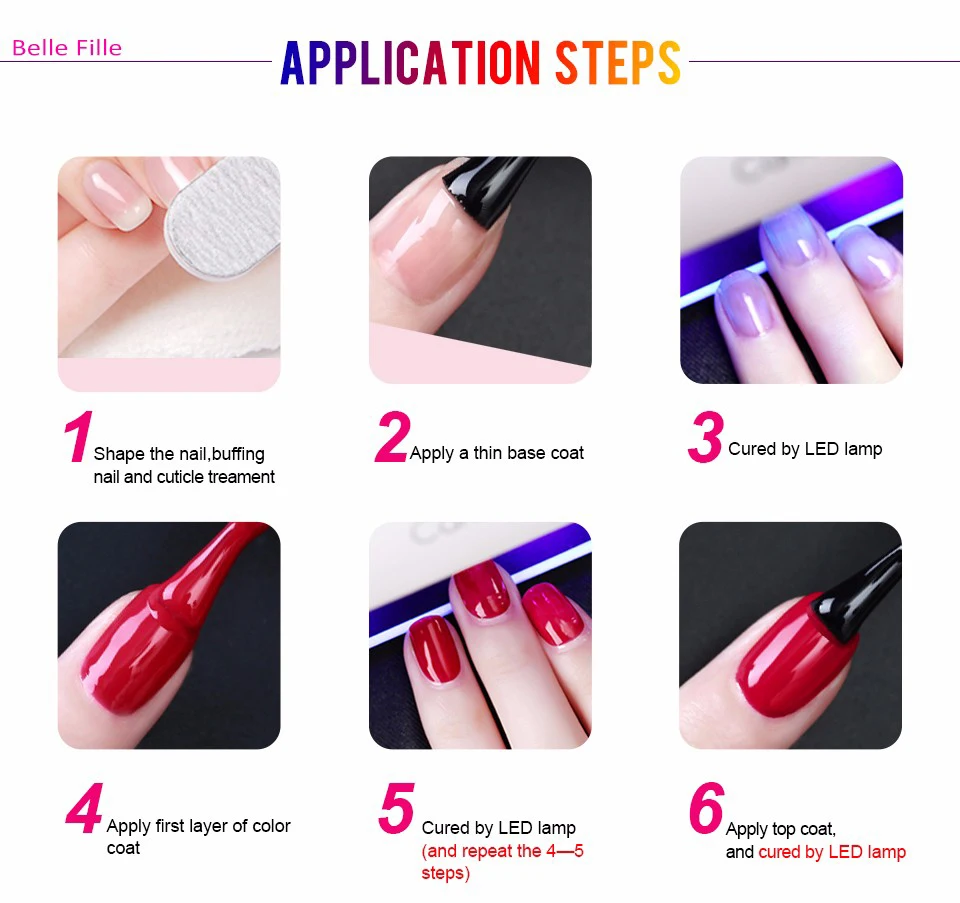 Belle Fille

APPLICATION STEPS

1 Shape the nail,buffing nail and cuticle treament

2 Apply a thin base coat

3 Cured by LED lamp

4 Apply first layer of color coat

5 Cured by LED lamp (and repeat the 4—5 steps)

6 Apply top coat, and cured by LED lamp