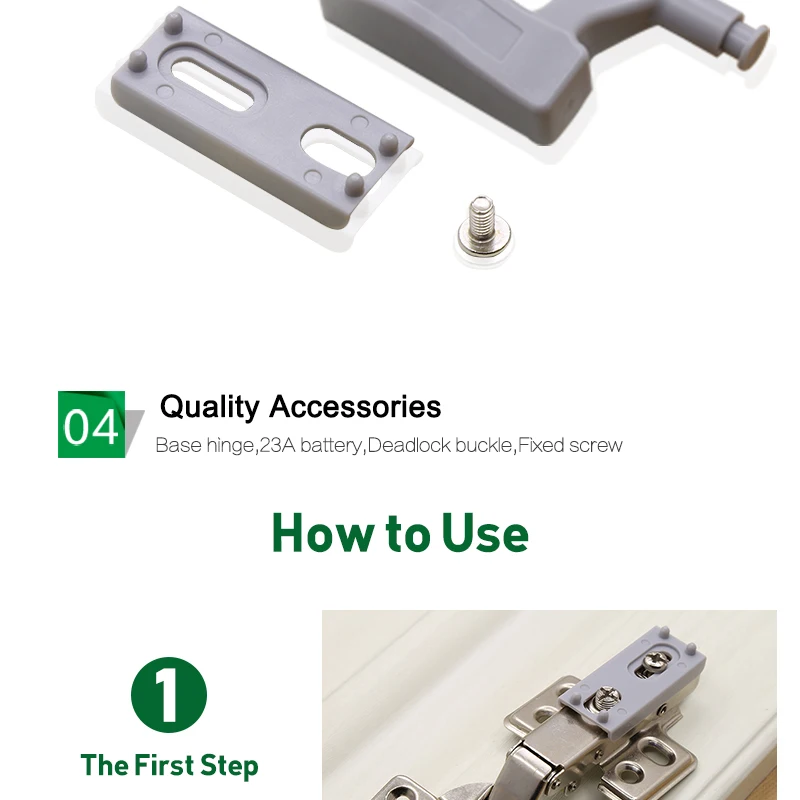 04

Quality Accessories

Base hinge,23A battery,Deadlock buckle,Fixed screw

How to Use

1

The First Step