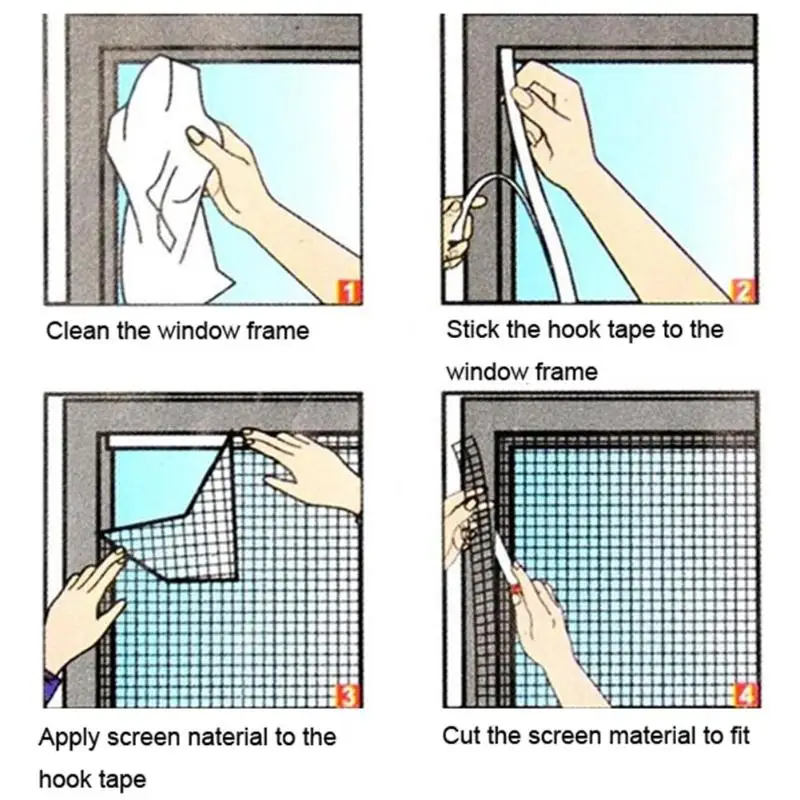 1

Clean the window frame

2

Stick the hook tape to the window frame

3

Apply screen naterial to the hook tape

4

Cut the screen material to fit