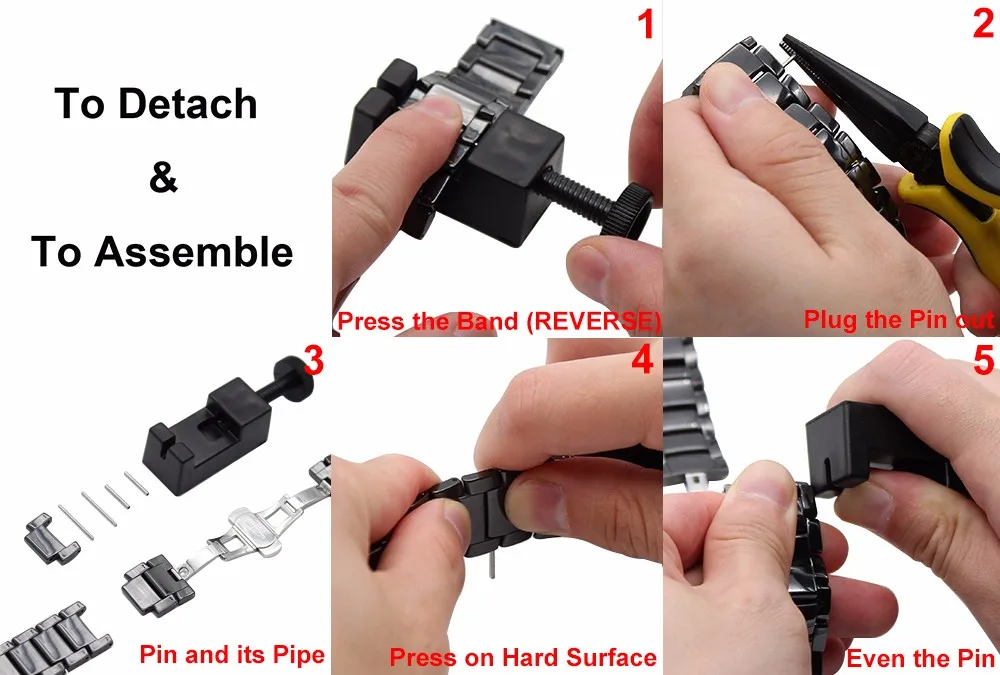 To Detach

&

To Assemble

1

Press the Band (REVERSE)

2

Plug the Pin out

3

Pin and its Pipe

4

Press on Hard Surface

5

Even the Pin