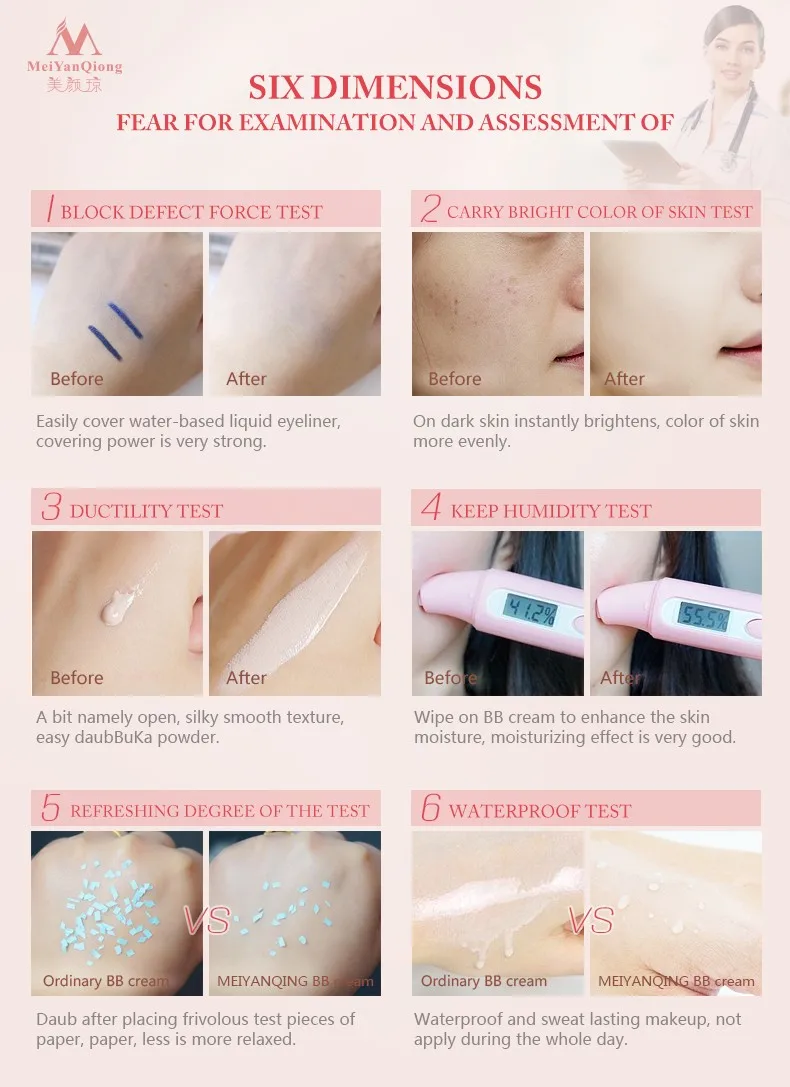 MeiYanQiong
美颜琼

SIX DIMENSIONS
FEAR FOR EXAMINATION AND ASSESSMENT OF

1 BLOCK DEFECT FORCE TEST

Before
After

Easily cover water-based liquid eyeliner, covering power is very strong.

2 CARRY BRIGHT COLOR OF SKIN TEST

Before
After

On dark skin instantly brightens, color of skin more evenly.

3 DUCTILITY TEST

Before
After

A bit namely open, silky smooth texture, easy daubBuKa powder.

4 KEEP HUMIDITY TEST

41.2%
55.5%

Before
After

Wipe on BB cream to enhance the skin moisture, moisturizing effect is very good.

5 REFRESHING DEGREE OF THE TEST

VS

Ordinary BB cream
MEIYANQING BB cream

Daub after placing frivolous test pieces of paper, paper, less is more relaxed.

6 WATERPROOF TEST

VS

Ordinary BB cream
MEIYANQING BB cream

Waterproof and sweat lasting makeup, not apply during the whole day.