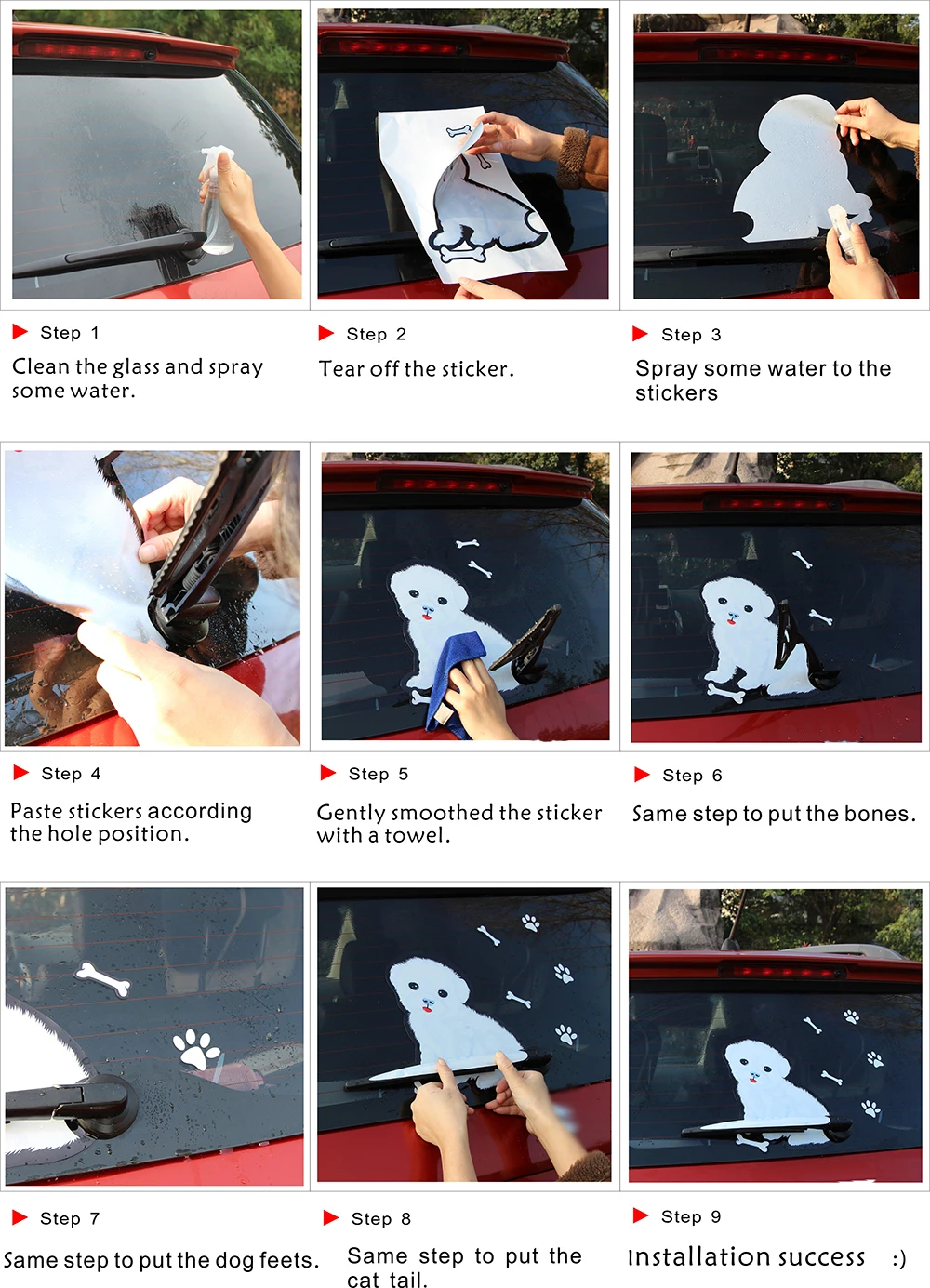 Step 1

Clean the glass and spray some water.

Step 2

Tear off the sticker.

Step 3

Spray some water to the stickers

Step 4

Paste stickers according the hole position.

Step 5

Gently smoothed the sticker with a towel.

Step 6

Same step to put the bones.

Step 7

Same step to put the dog feets.

Step 8

Same step to put the cat tail.

Step 9

Installation success :)