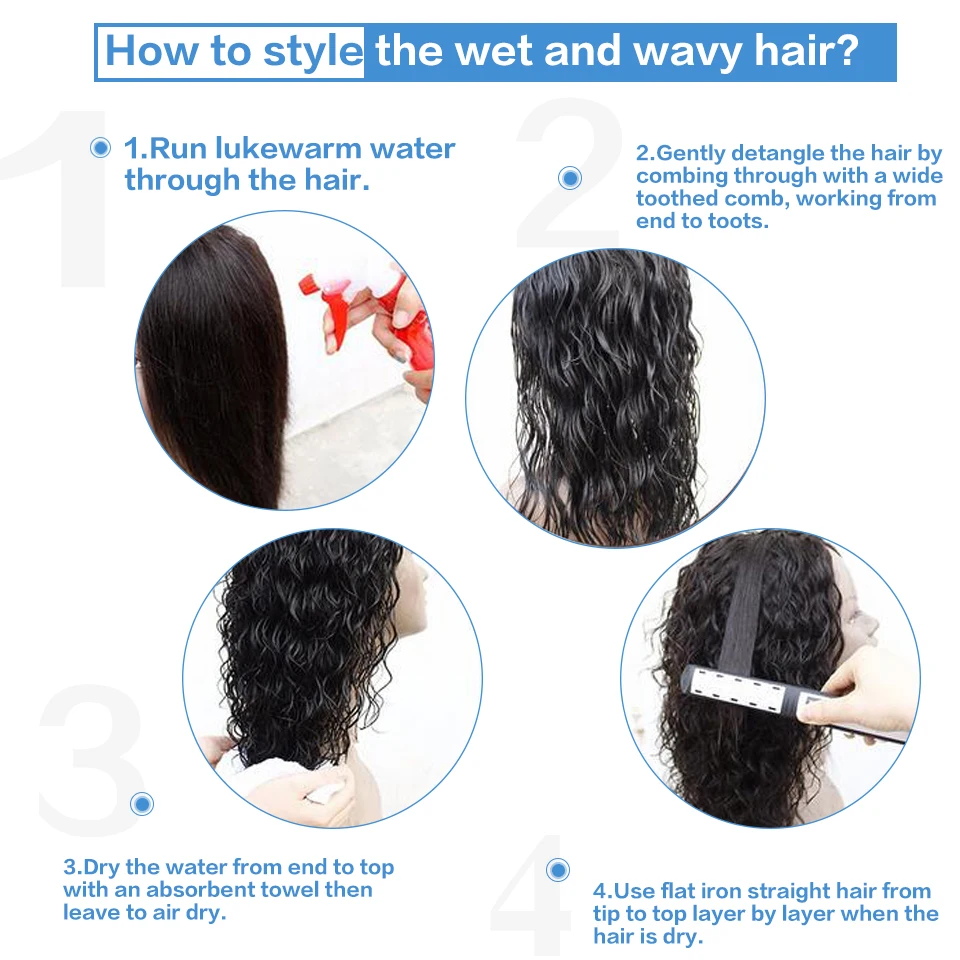 How to style the wet and wavy hair?

1

1.Run lukewarm water through the hair.

2

2.Gently detangle the hair by combing through with a wide toothed comb, working from end to toots.

3

3.Dry the water from end to top with an absorbent towel then leave to air dry.

4

4.Use flat iron straight hair from tip to top layer by layer when the hair is dry.