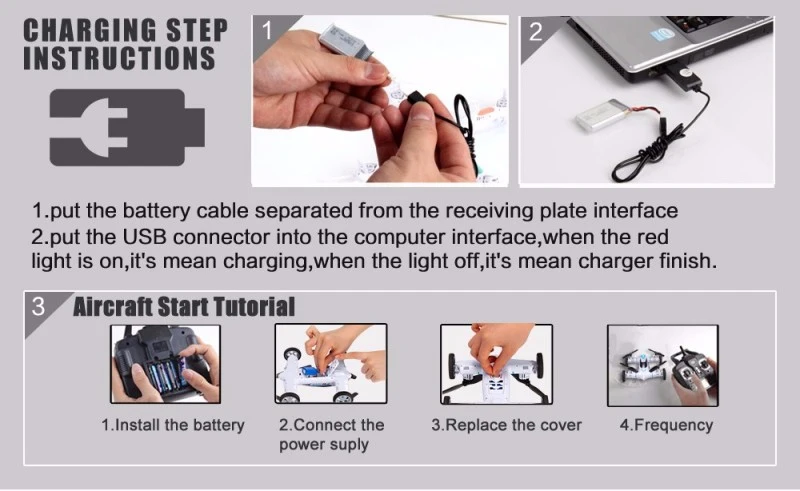 CHARGING STEP INSTRUCTIONS

1

2

1.put the battery cable separated from the receiving plate interface
2.put the USB connector into the computer interface,when the red light is on,it's mean charging,when the light off,it's mean charger finish.

3 Aircraft Start Tutorial

1.Install the battery

2.Connect the power suply

3.Replace the cover

4.Frequency