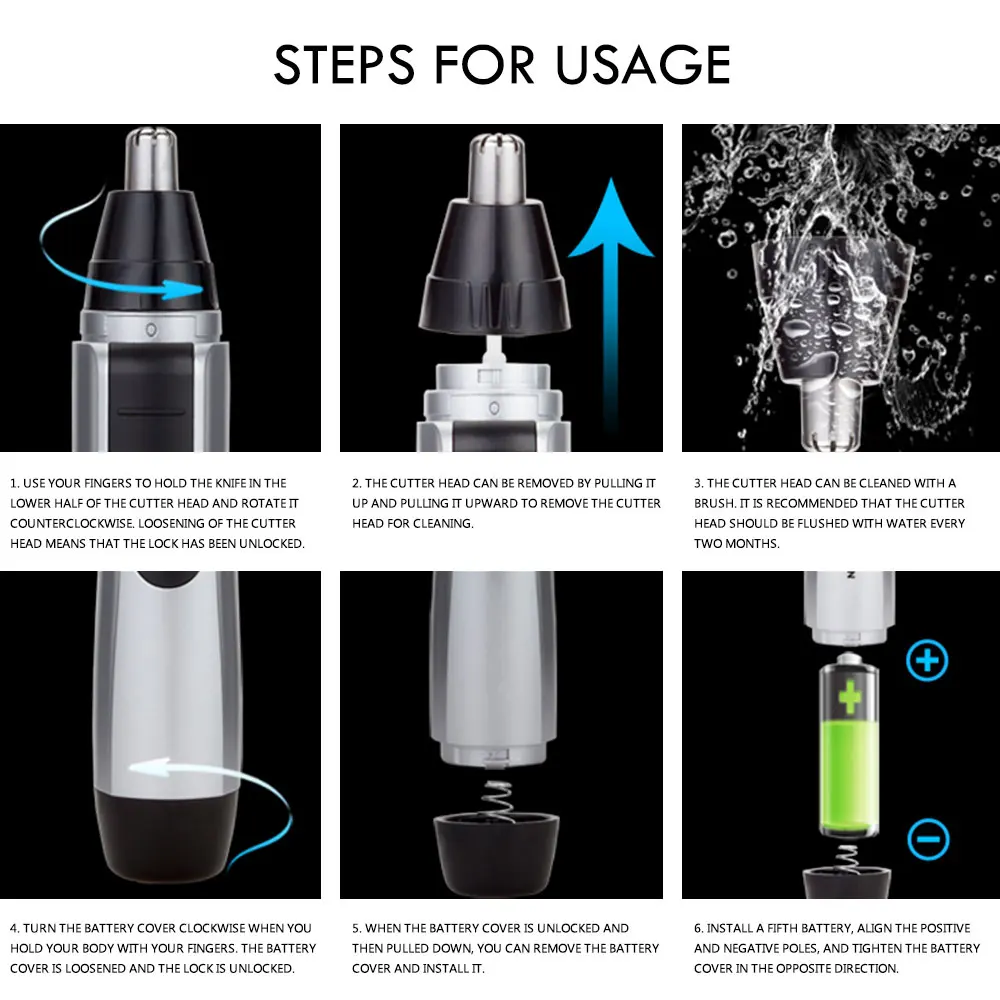 STEPS FOR USAGE

1. USE YOUR FINGERS TO HOLD THE KNIFE IN THE LOWER HALF OF THE CUTTER HEAD AND ROTATE IT COUNTERCLOCKWISE. LOOSENING OF THE CUTTER HEAD MEANS THAT THE LOCK HAS BEEN UNLOCKED.

2. THE CUTTER HEAD CAN BE REMOVED BY PULLING IT UP AND PULLING IT UPWARD TO REMOVE THE CUTTER HEAD FOR CLEANING.

3. THE CUTTER HEAD CAN BE CLEANED WITH A BRUSH. IT IS RECOMMENDED THAT THE CUTTER HEAD SHOULD BE FLUSHED WITH WATER EVERY TWO MONTHS.

4. TURN THE BATTERY COVER CLOCKWISE WHEN YOU HOLD YOUR BODY WITH YOUR FINGERS. THE BATTERY COVER IS LOOSENED AND THE LOCK IS UNLOCKED.

5. WHEN THE BATTERY COVER IS UNLOCKED AND THEN PULLED DOWN, YOU CAN REMOVE THE BATTERY COVER AND INSTALL IT.

6. INSTALL A FIFTH BATTERY, ALIGN THE POSITIVE AND NEGATIVE POLES, AND TIGHTEN THE BATTERY COVER IN THE OPPOSITE DIRECTION.