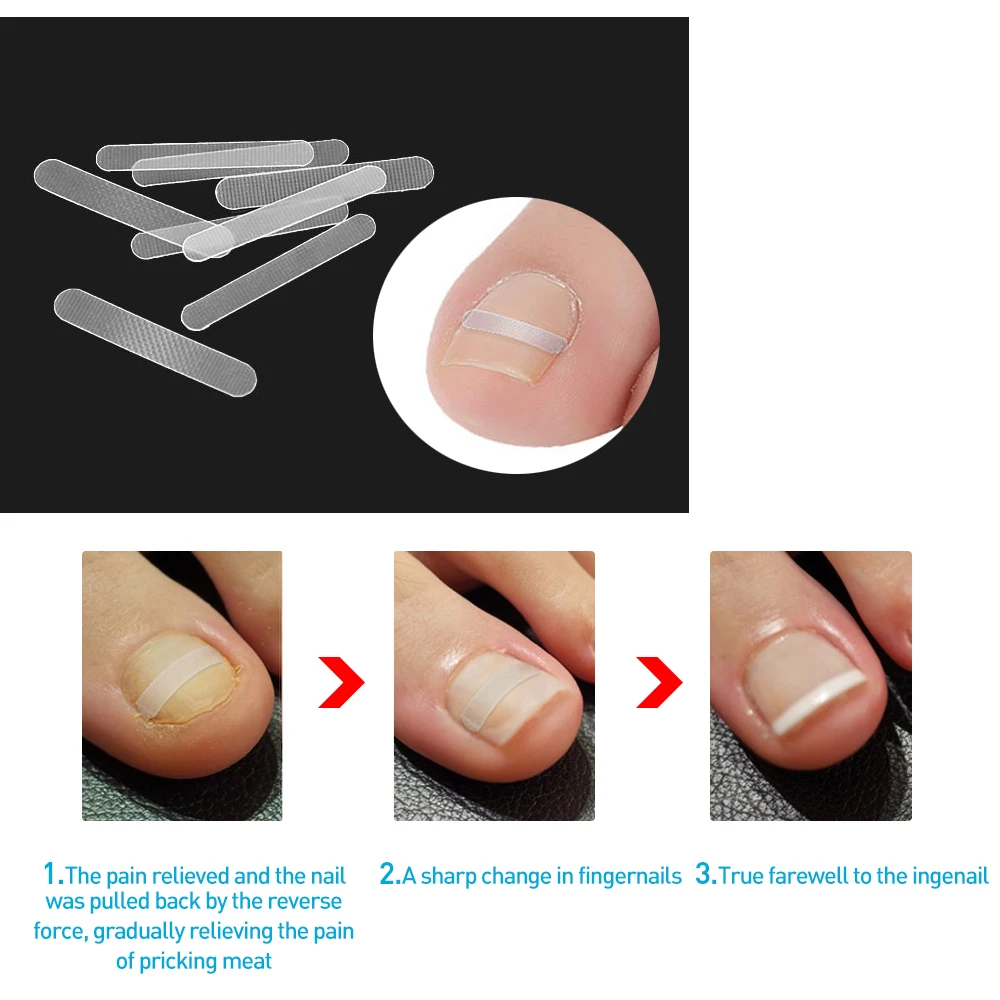 1.The pain relieved and the nail was pulled back by the reverse force, gradually relieving the pain of pricking meat

2.A sharp change in fingernails

3.True farewell to the ingenail