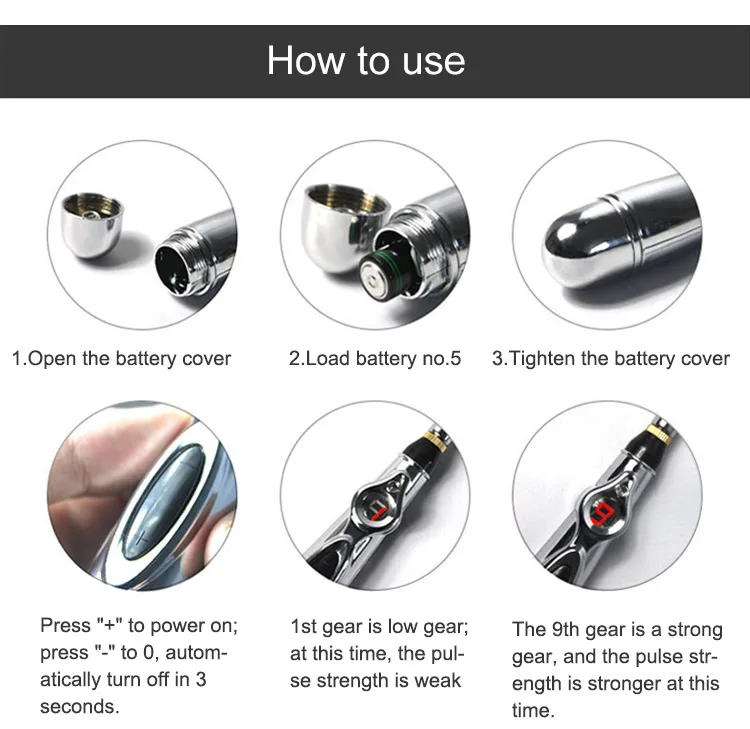 How to use

1.Open the battery cover

2.Load battery no.5

3.Tighten the battery cover

Press "+" to power on; press "-" to 0, automatically turn off in 3 seconds.

1st gear is low gear; at this time, the pulse strength is weak

The 9th gear is a strong gear, and the pulse strength is stronger at this time.