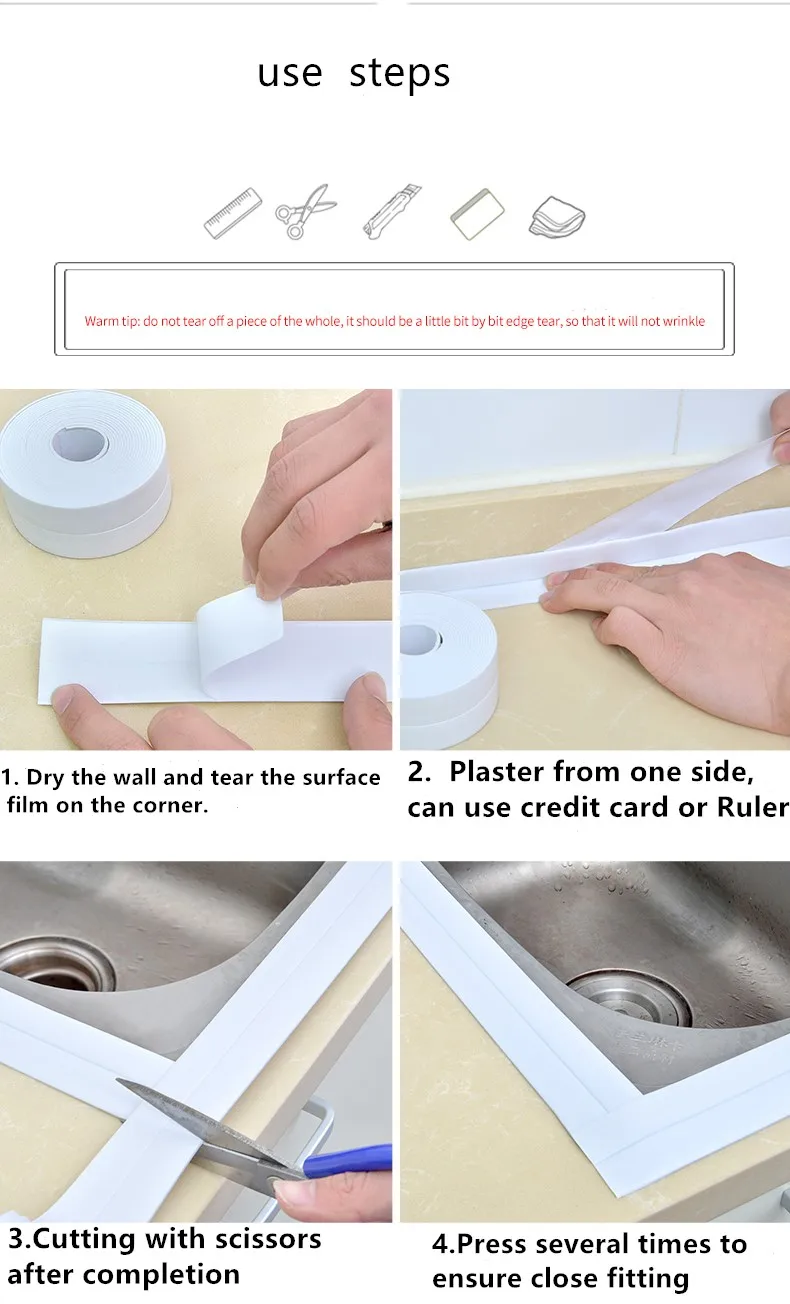 use steps

Warm tip: do not tear off a piece of the whole, it should be a little bit by bit edge tear, so that it will not wrinkle

1. Dry the wall and tear the surface film on the corner.

2. Plaster from one side, can use credit card or Ruler

3.Cutting with scissors after completion

4.Press several times to ensure close fitting