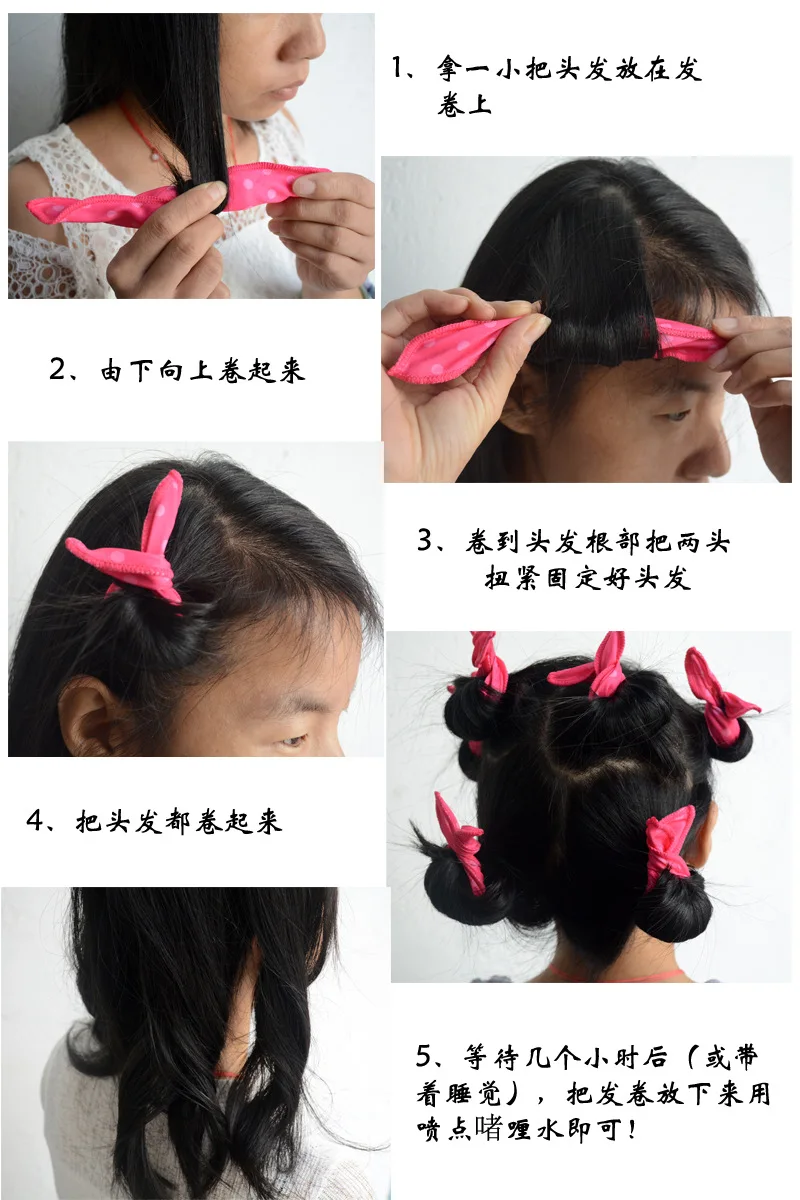 1、拿一小把头发放在发卷上

2、由下向上卷起来

3、卷到头发根部把两头扭紧固定好头发

4、把头发都卷起来

5、等待几个小时后（或带着睡觉），把发卷放下来用喷点啫喱水即可！