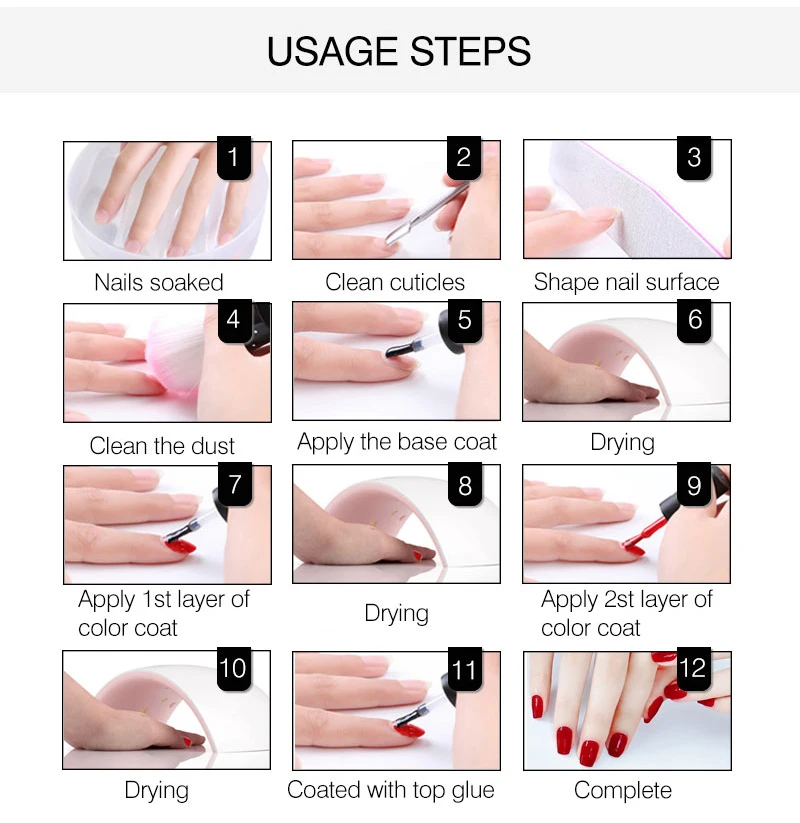 USAGE STEPS

1
Nails soaked

2
Clean cuticles

3
Shape nail surface

4
Clean the dust

5
Apply the base coat

6
Drying

7
Apply 1st layer of color coat

8
Drying

9
Apply 2st layer of color coat

10
Drying

11
Coated with top glue

12
Complete