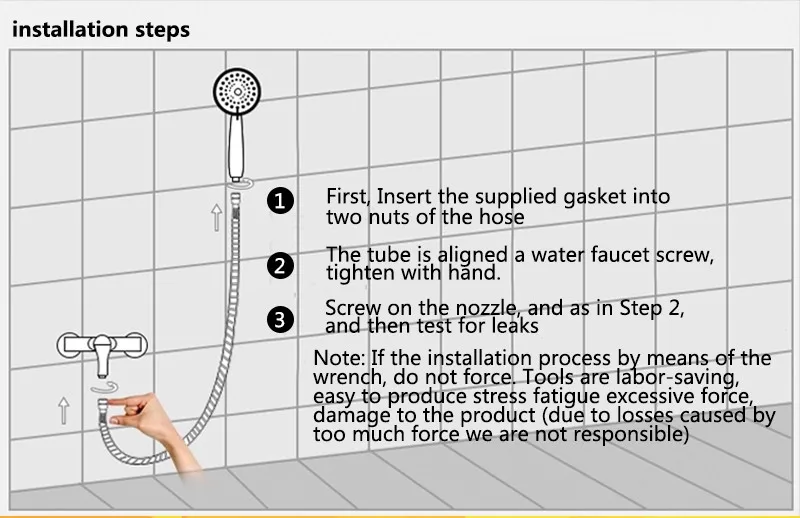 installation steps

1 First, Insert the supplied gasket into two nuts of the hose

2 The tube is aligned a water faucet screw, tighten with hand.

3 Screw on the nozzle, and as in Step 2, and then test for leaks

Note: If the installation process by means of the wrench, do not force. Tools are labor-saving, easy to produce stress fatigue excessive force, damage to the product (due to losses caused by too much force we are not responsible)