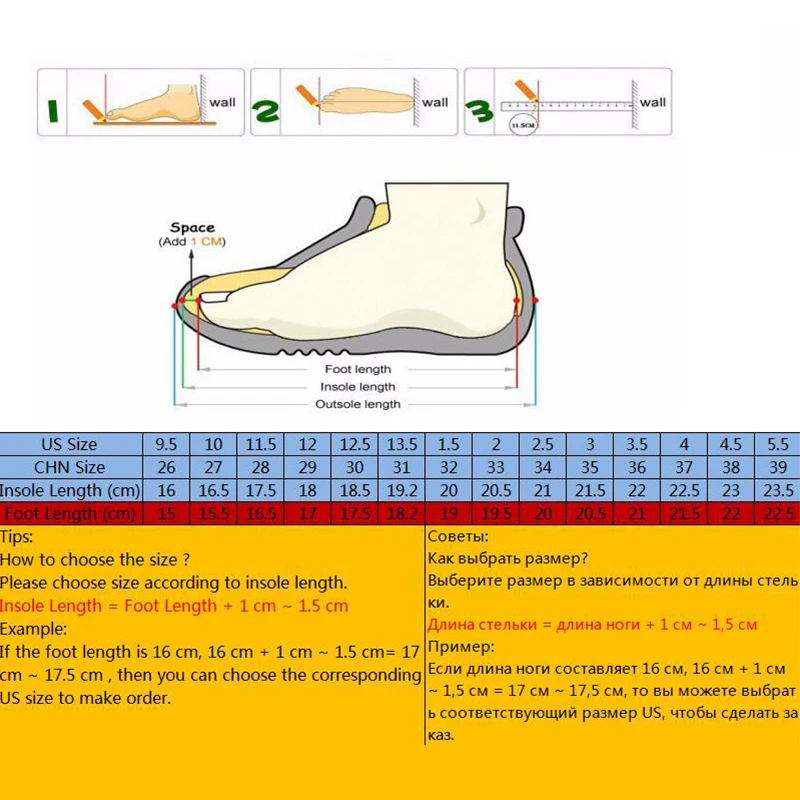 1 wall

2 wall

3 11.5CM wall

Space
(Add 1 CM)

Foot length
Insole length
Outsole length

| US Size | 9.5 | 10 | 11.5 | 12 | 12.5 | 13.5 | 1.5 | 2 | 2.5 | 3 | 3.5 | 4 | 4.5 | 5.5 |
|---|---|---|---|---|---|---|---|---|---|---|---|---|---|---|
| CHN Size | 26 | 27 | 28 | 29 | 30 | 31 | 32 | 33 | 34 | 35 | 36 | 37 | 38 | 39 |
| Insole Length (cm) | 16 | 16.5 | 17.5 | 18 | 18.5 | 19.2 | 20 | 20.5 | 21 | 21.5 | 22 | 22.5 | 23 | 23.5 |
| Foot Length (cm) | 15 | 15.5 | 16.5 | 17 | 17.5 | 18.2 | 19 | 19.5 | 20 | 20.5 | 21 | 21.5 | 22 | 22.5 |

Tips:
How to choose the size ?
Please choose size according to insole length.
Insole Length = Foot Length + 1 cm ~ 1.5 cm
Example:
If the foot length is 16 cm, 16 cm + 1 cm ~ 1.5 cm= 17 cm ~ 17.5 cm , then you can choose the corresponding US size to make order.

Советы:
Как выбрать размер?
Выберите размер в зависимости от длины стельки.
Длина стельки = длина ноги + 1 см ~ 1,5 см
Пример:
Если длина ноги составляет 16 см, 16 см + 1 см ~ 1,5 см = 17 см ~ 17,5 см, то вы можете выбрать соответствующий размер US, чтобы сделать заказ.