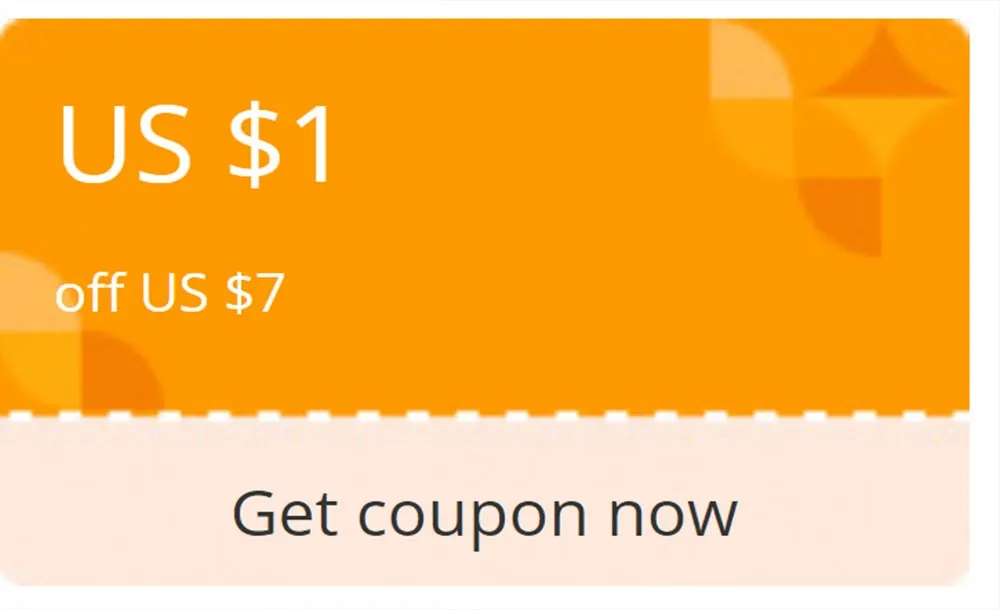 US $1

off US $7

Get coupon now