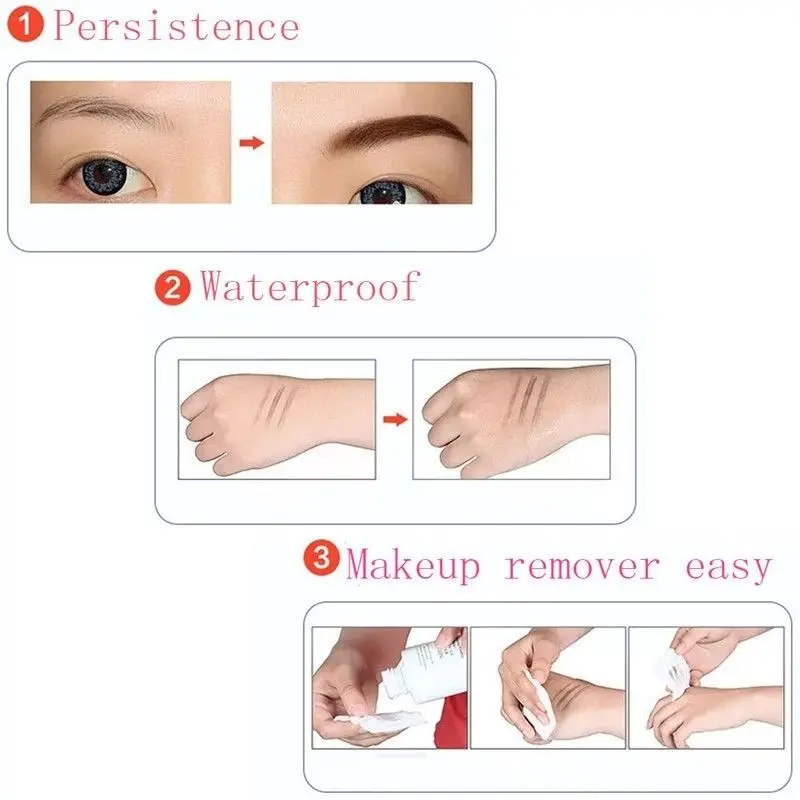 1 Persistence

2 Waterproof

3 Makeup remover easy