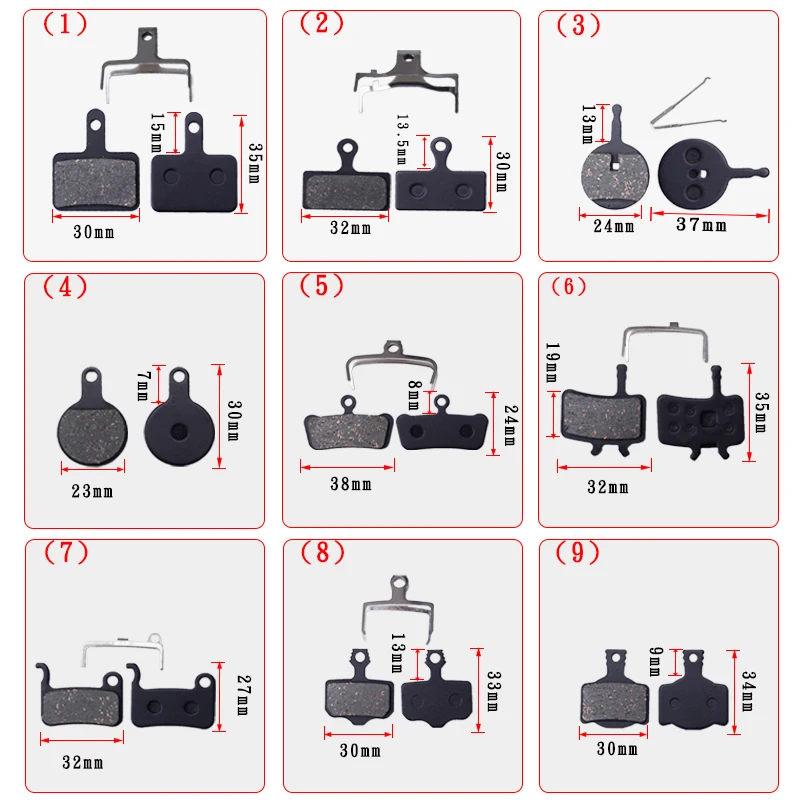 (1)
15mm
35mm
30mm

(2)
13.5mm
30mm
32mm

(3)
13mm
24mm
37mm

(4)
7mm
30mm
23mm

(5)
8mm
24mm
38mm

(6)
19mm
35mm
32mm

(7)
27mm
32mm

(8)
13mm
33mm
30mm

(9)
9mm
34mm
30mm