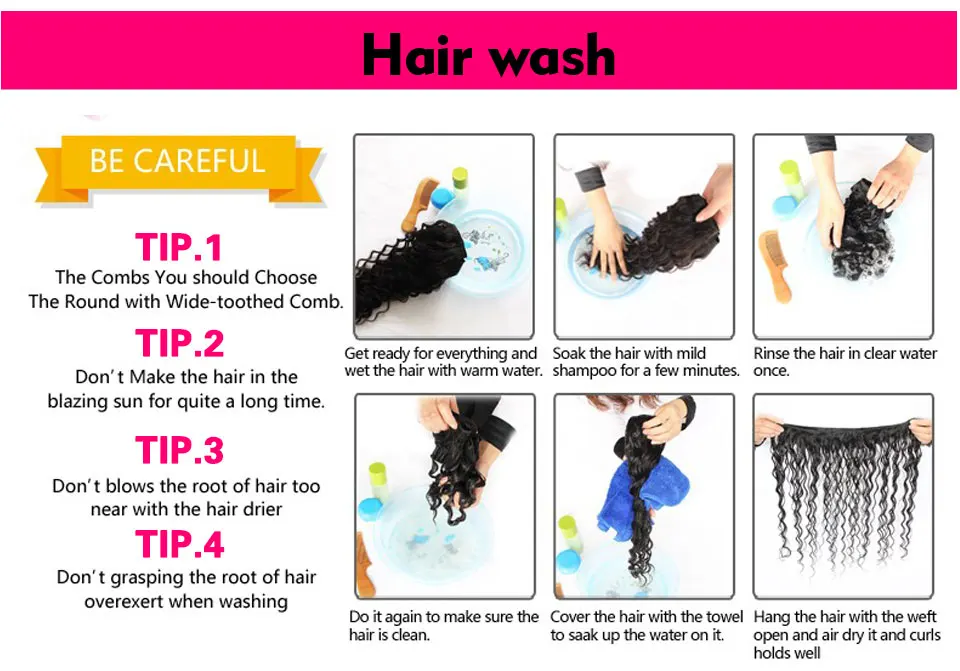 Hair wash

BE CAREFUL

TIP.1
The Combs You should Choose The Round with Wide-toothed Comb.

TIP.2
Don't Make the hair in the blazing sun for quite a long time.

TIP.3
Don't blows the root of hair too near with the hair drier

TIP.4
Don't grasping the root of hair overexert when washing

Get ready for everything and wet the hair with warm water.

Soak the hair with mild shampoo for a few minutes.

Rinse the hair in clear water once.

Do it again to make sure the hair is clean.

Cover the hair with the towel to saak up the water on it.

Hang the hair with the weft open and air dry it and curls holds well