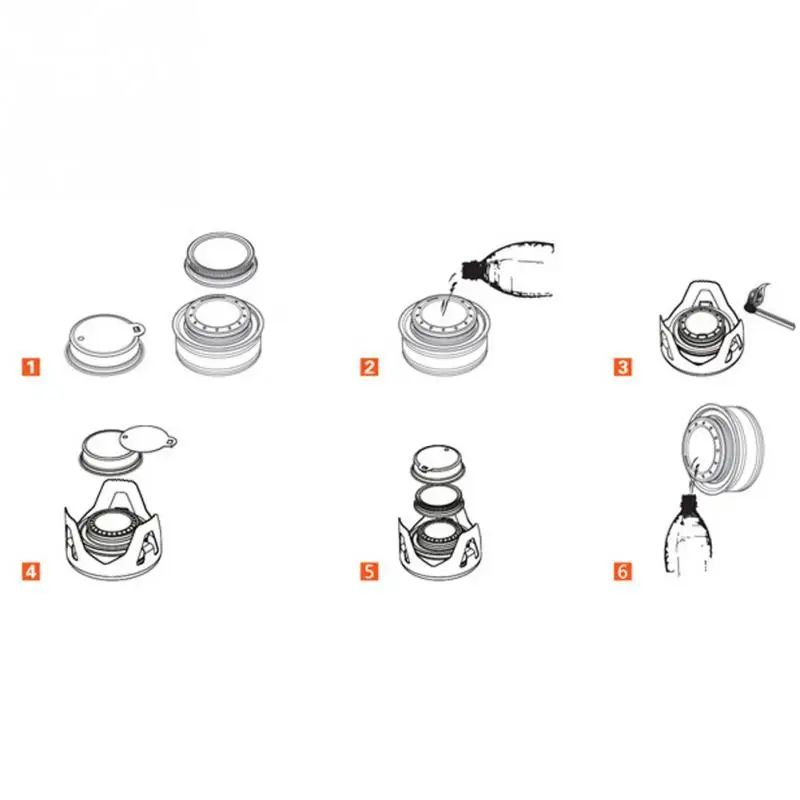 1

2

3

4

5

6