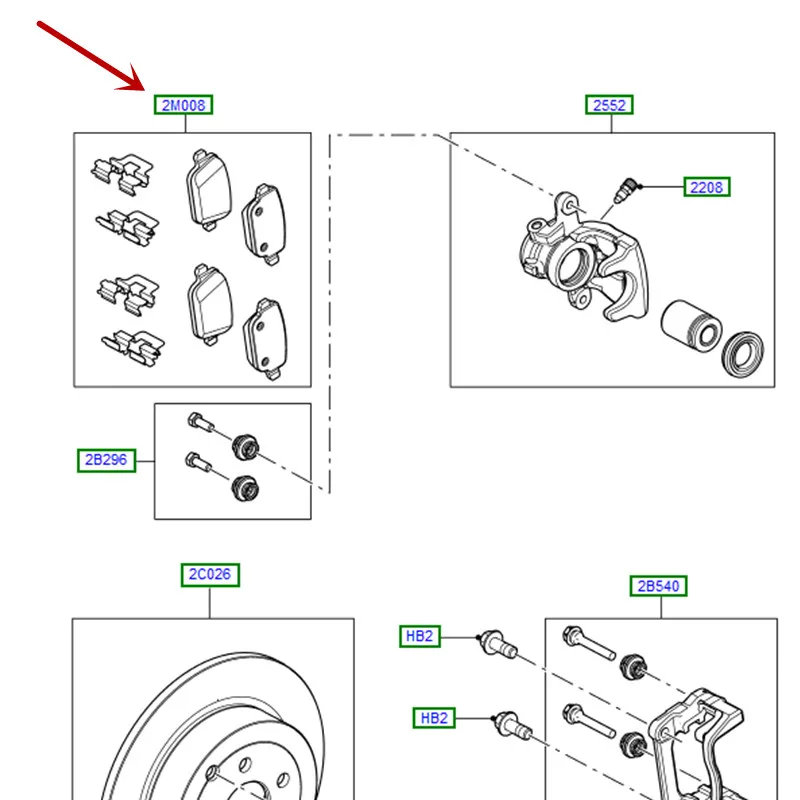 2M008

2552

2208

2B296

2C026

2B540

HB2

HB2