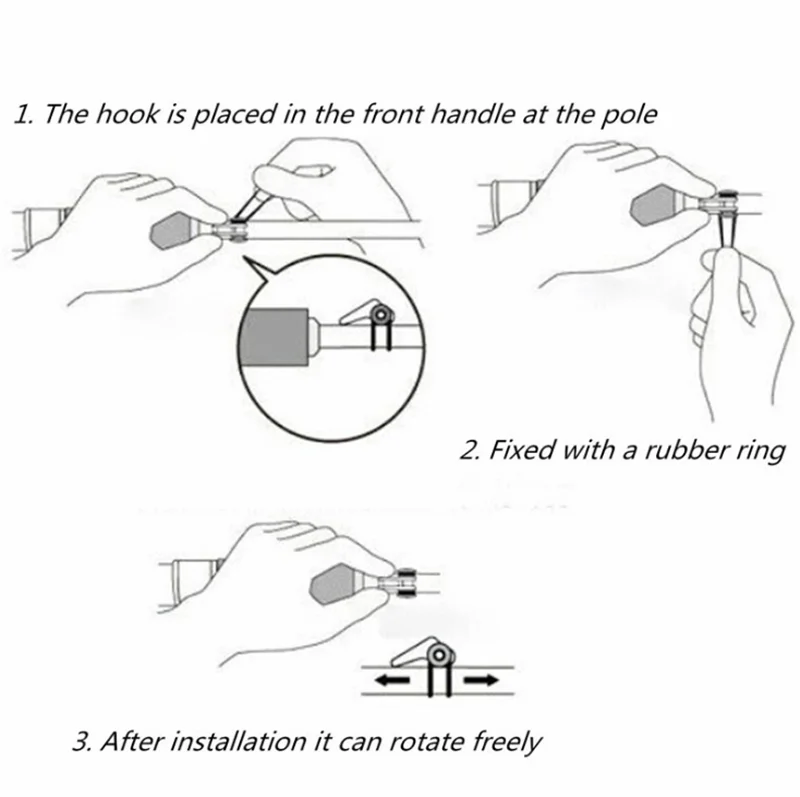 1. The hook is placed in the front handle at the pole

2. Fixed with a rubber ring

3. After installation it can rotate freely