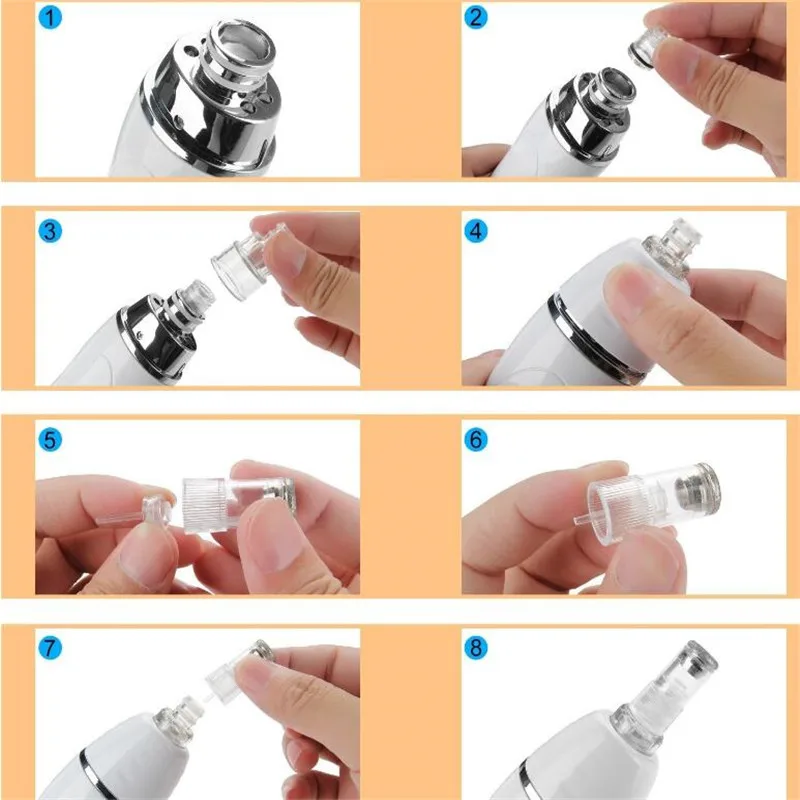 1
2
3
4
5
6
7
8