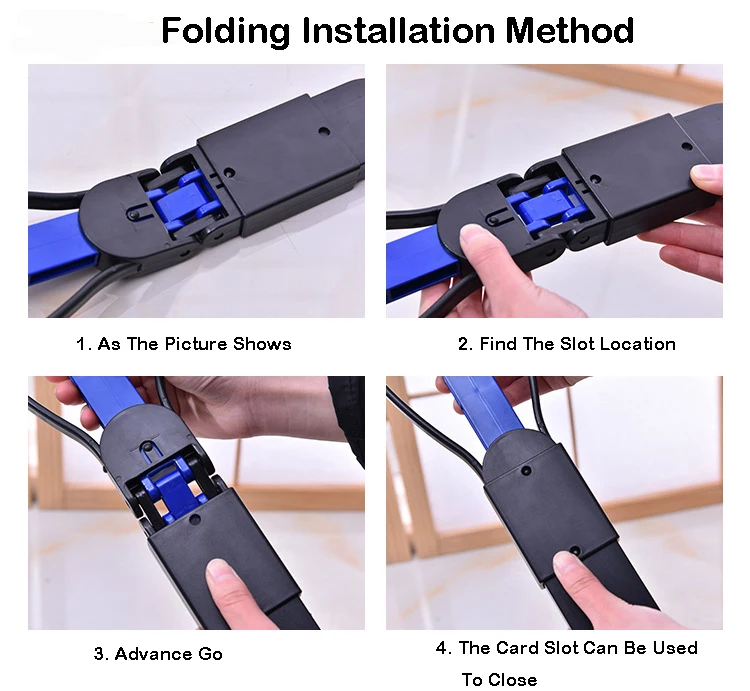 Folding Installation Method

1. As The Picture Shows

2. Find The Slot Location

3. Advance Go

4. The Card Slot Can Be Used To Close