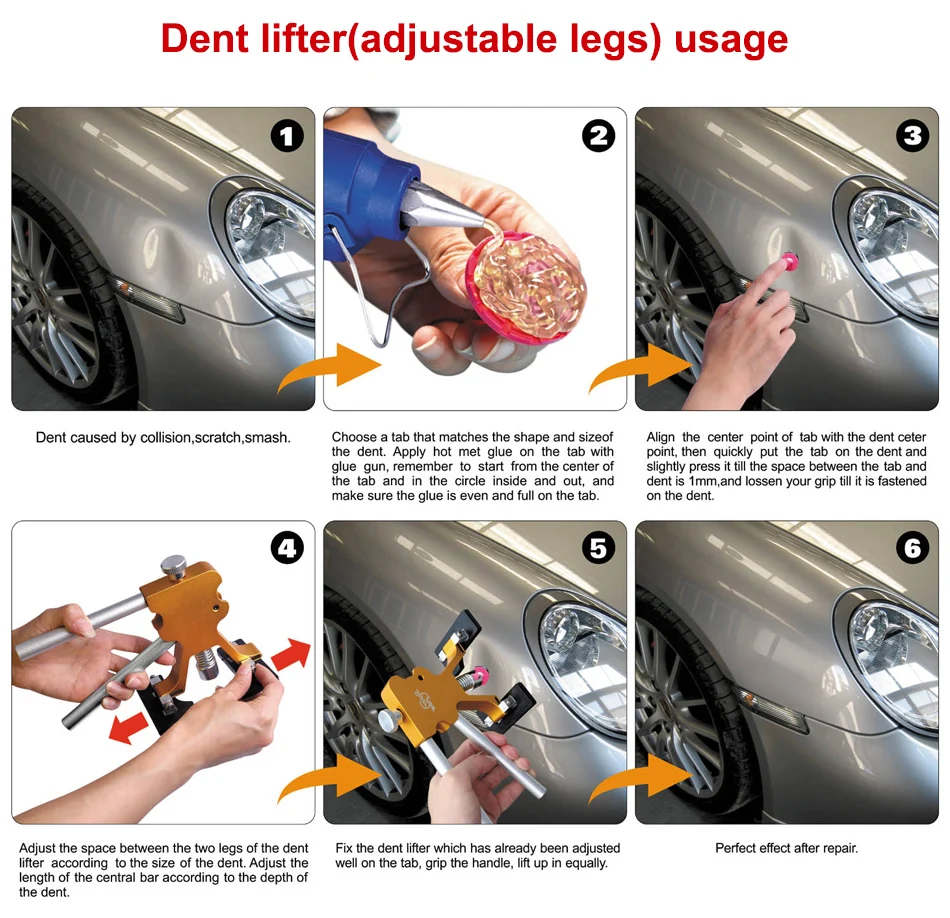 Dent lifter(adjustable legs) usage

1

Dent caused by collision,scratch,smash.

2

Choose a tab that matches the shape and sizeof the dent. Apply hot met glue on the tab with glue gun, remember to start from the center of the tab and in the circle inside and out, and make sure the glue is even and full on the tab.

3

Align the center point of tab with the dent ceter point, then quickly put the tab on the dent and slightly press it till the space between the tab and dent is 1mm,and lossen your grip till it is fastened on the dent.

4

Adjust the space between the two legs of the dent lifter according to the size of the dent. Adjust the length of the central bar according to the depth of the dent.

5

Fix the dent lifter which has already been adjusted well on the tab, grip the handle, lift up in equally.

6

Perfect effect after repair.