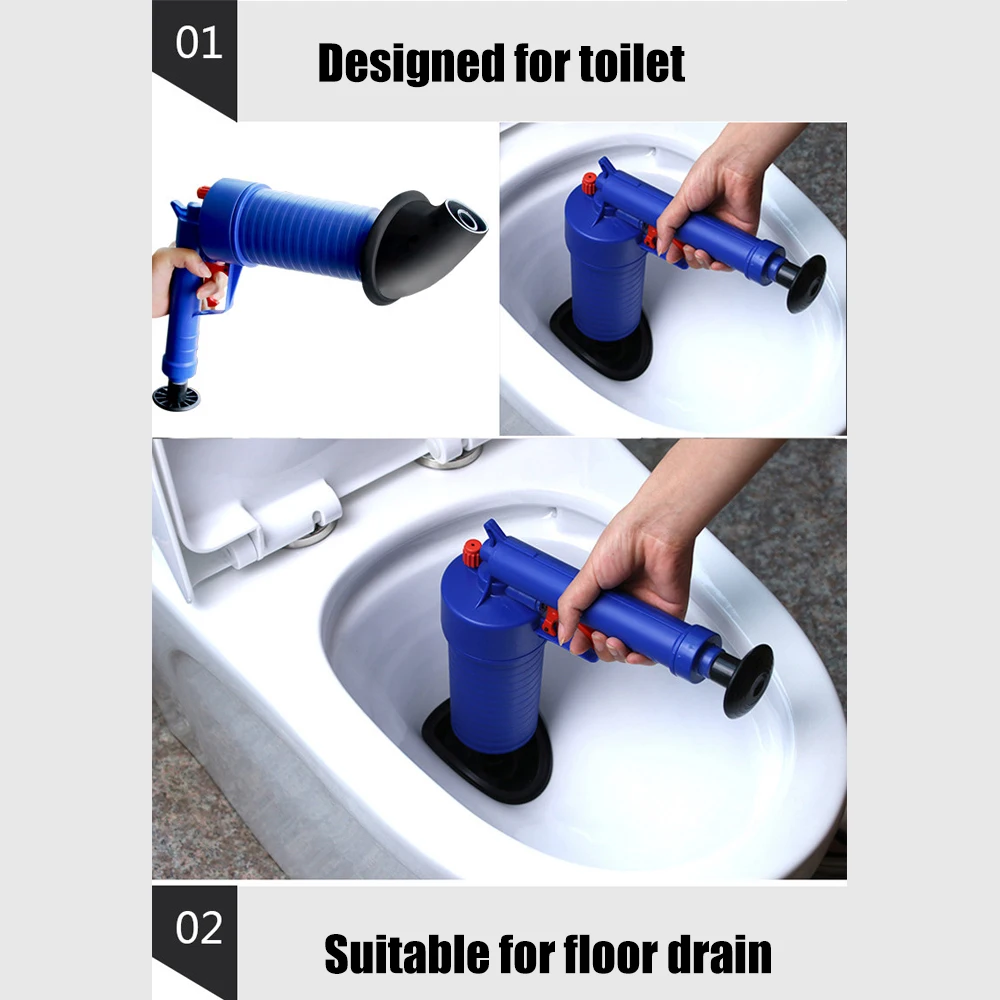 01

Designed for toilet

02

Suitable for floor drain