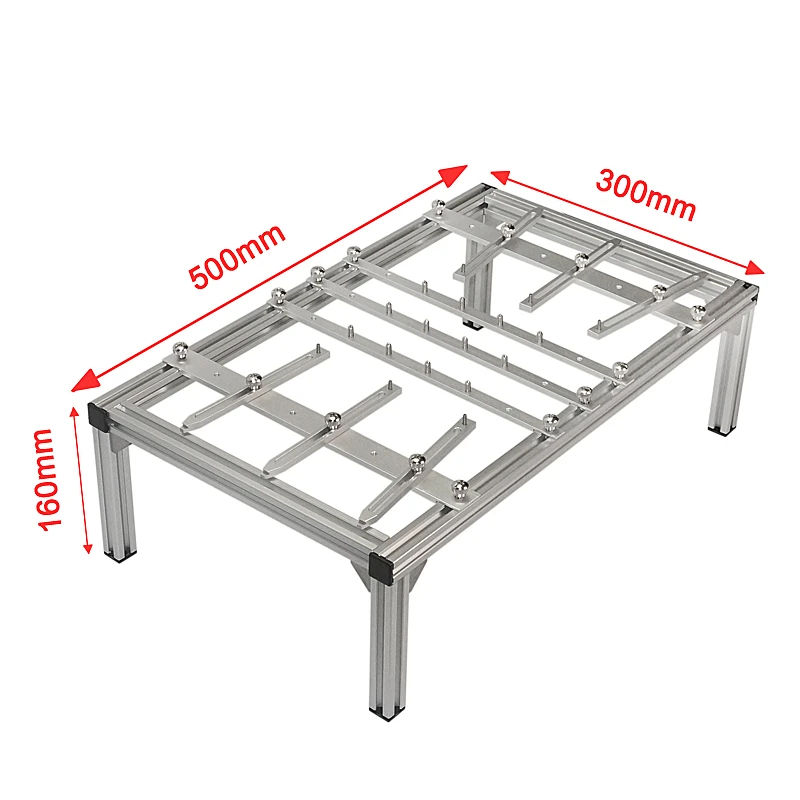 500mm
300mm
160mm