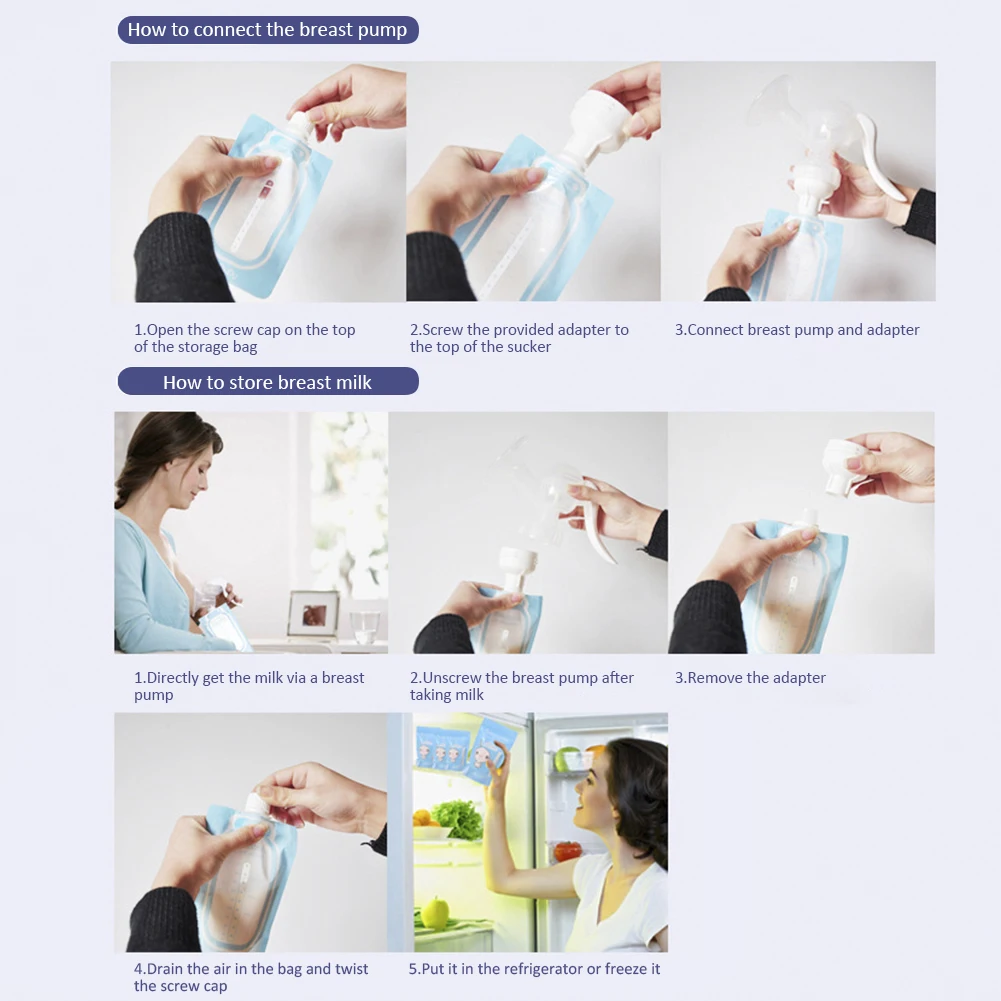 How to connect the breast pump

1.Open the screw cap on the top of the storage bag

2.Screw the provided adapter to the top of the sucker

3.Connect breast pump and adapter

How to store breast milk

1.Directly get the milk via a breast pump

2.Unscrew the breast pump after taking milk

3.Remove the adapter

4.Drain the air in the bag and twist the screw cap

5.Put it in the refrigerator or freeze it