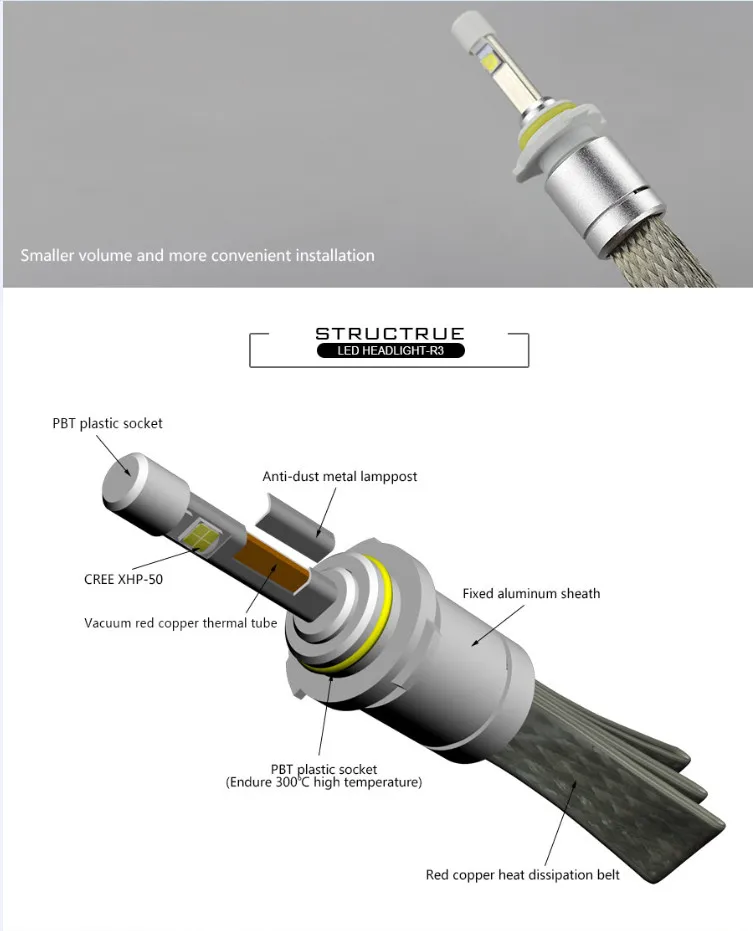 Smaller volume and more convenient installation

STRUCTRUE
LED HEADLIGHT-R3

PBT plastic socket

Anti-dust metal lamppost

CREE XHP-50

Vacuum red copper thermal tube

Fixed aluminum sheath

PBT plastic socket
(Endure 300°C high temperature)

Red copper heat dissipation belt