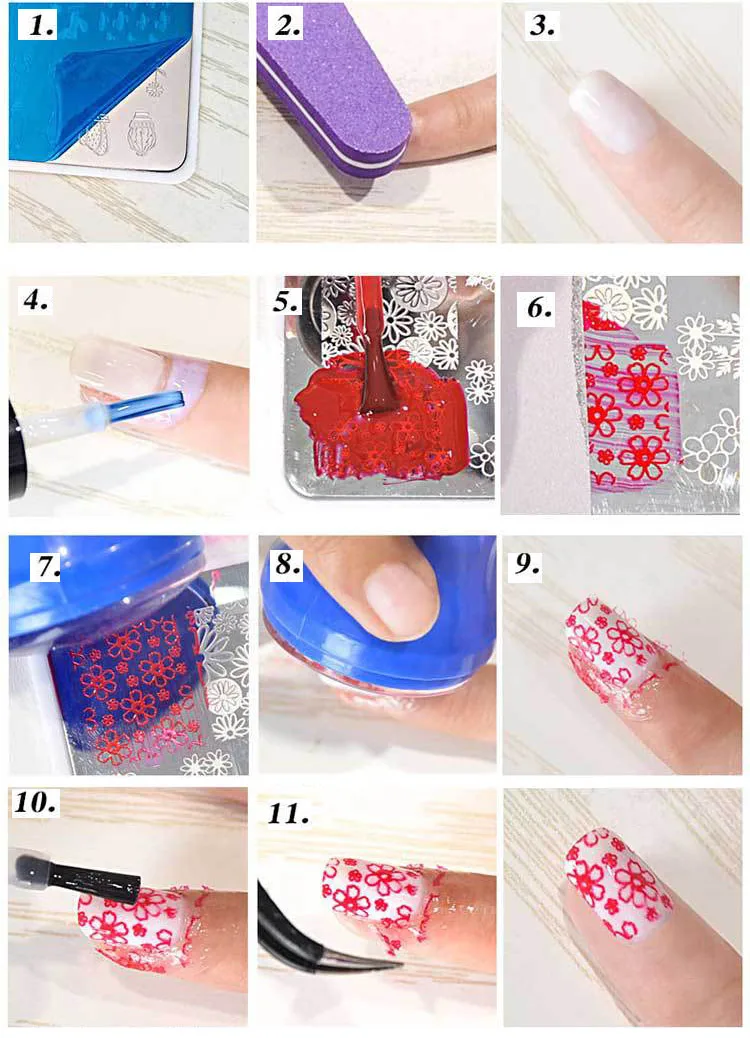 1.

2.

3.

4.

5.

6.

7.

8.

9.

10.

11.