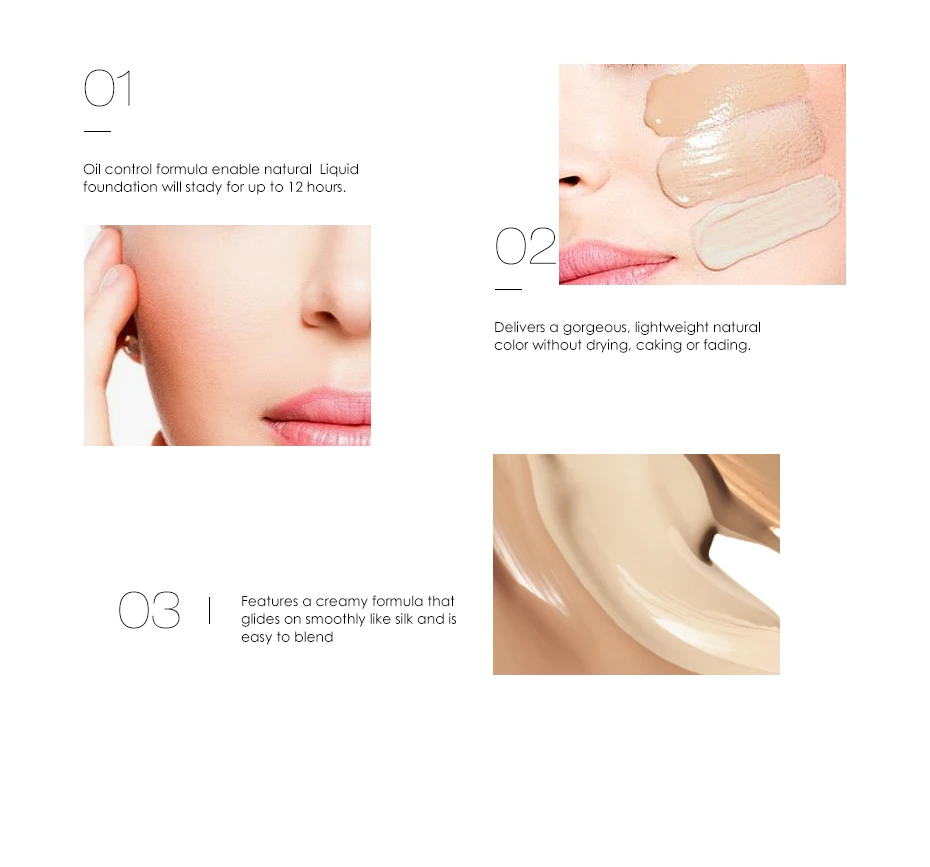 01

Oil control formula enable natural Liquid foundation will stady for up to 12 hours.

02

Delivers a gorgeous, lightweight natural color without drying, caking or fading.

03

Features a creamy formula that glides on smoothly like silk and is easy to blend