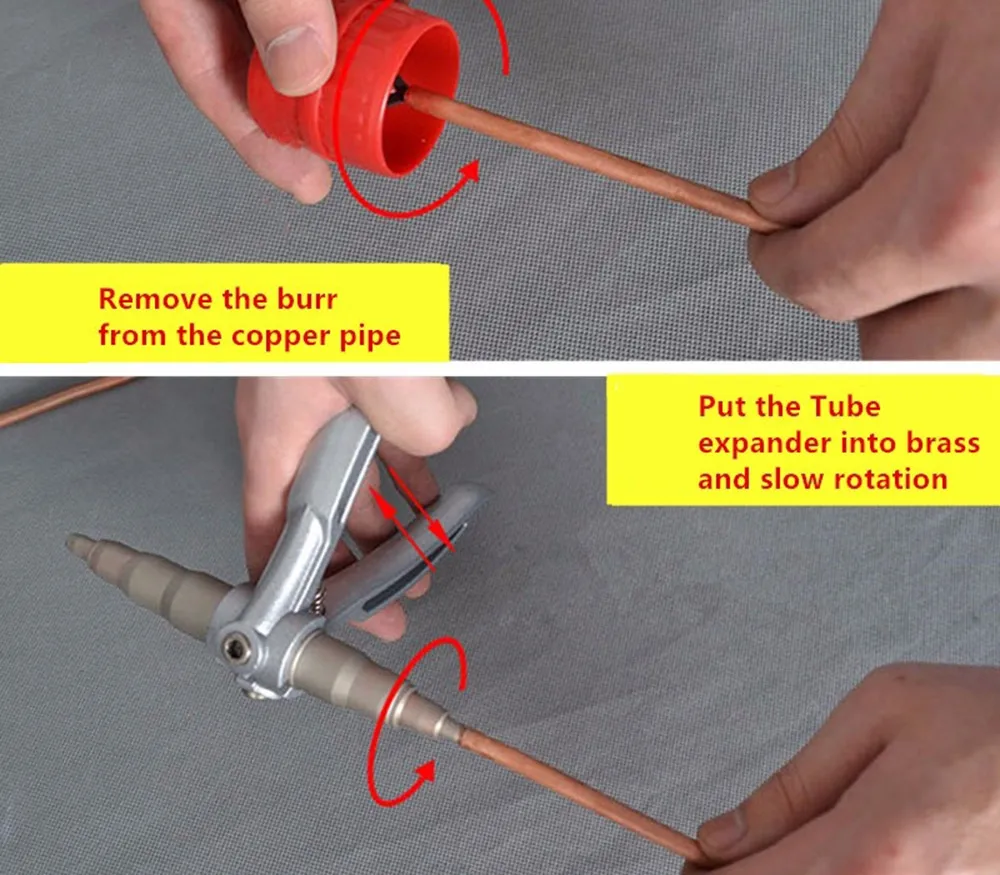 Remove the burr from the copper pipe

Put the Tube expander into brass and slow rotation