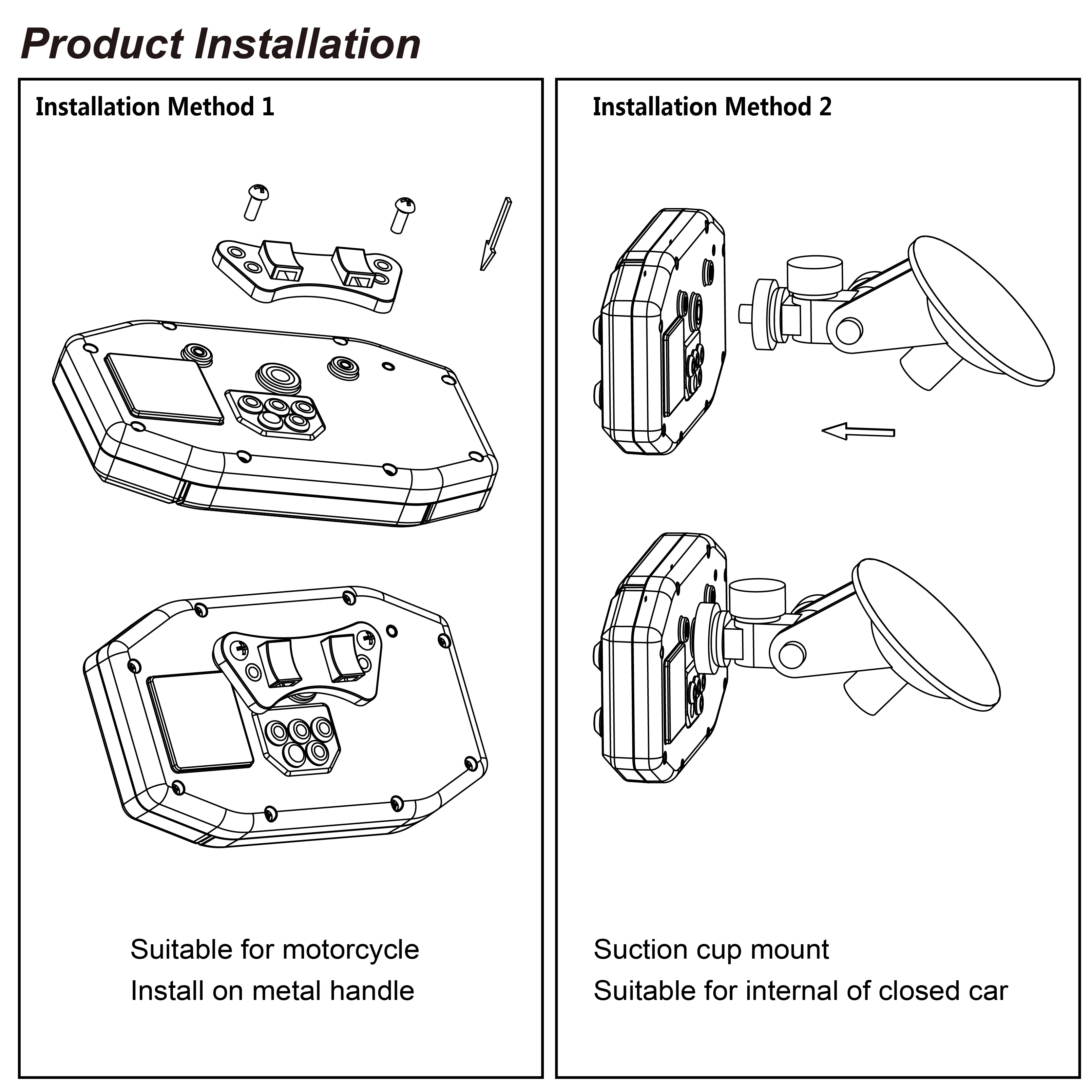 Product Installation

Installation Method 1

Suitable for motorcycle
Install on metal handle

Installation Method 2

Suction cup mount
Suitable for internal of closed car