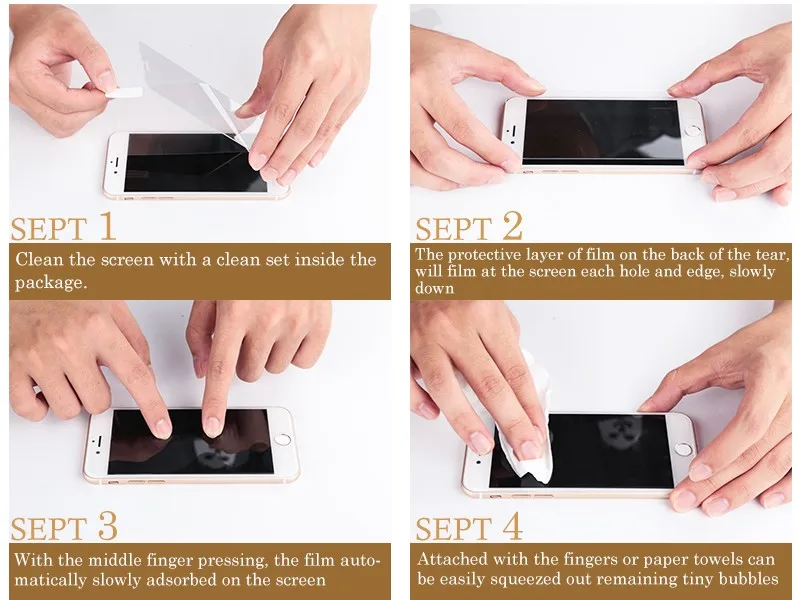 SEPT 1
Clean the screen with a clean set inside the package.

SEPT 2
The protective layer of film on the back of the tear, will film at the screen each hole and edge, slowly down

SEPT 3
With the middle finger pressing, the film automatically slowly adsorbed on the screen

SEPT 4
Attached with the fingers or paper towels can be easily squeezed out remaining tiny bubbles