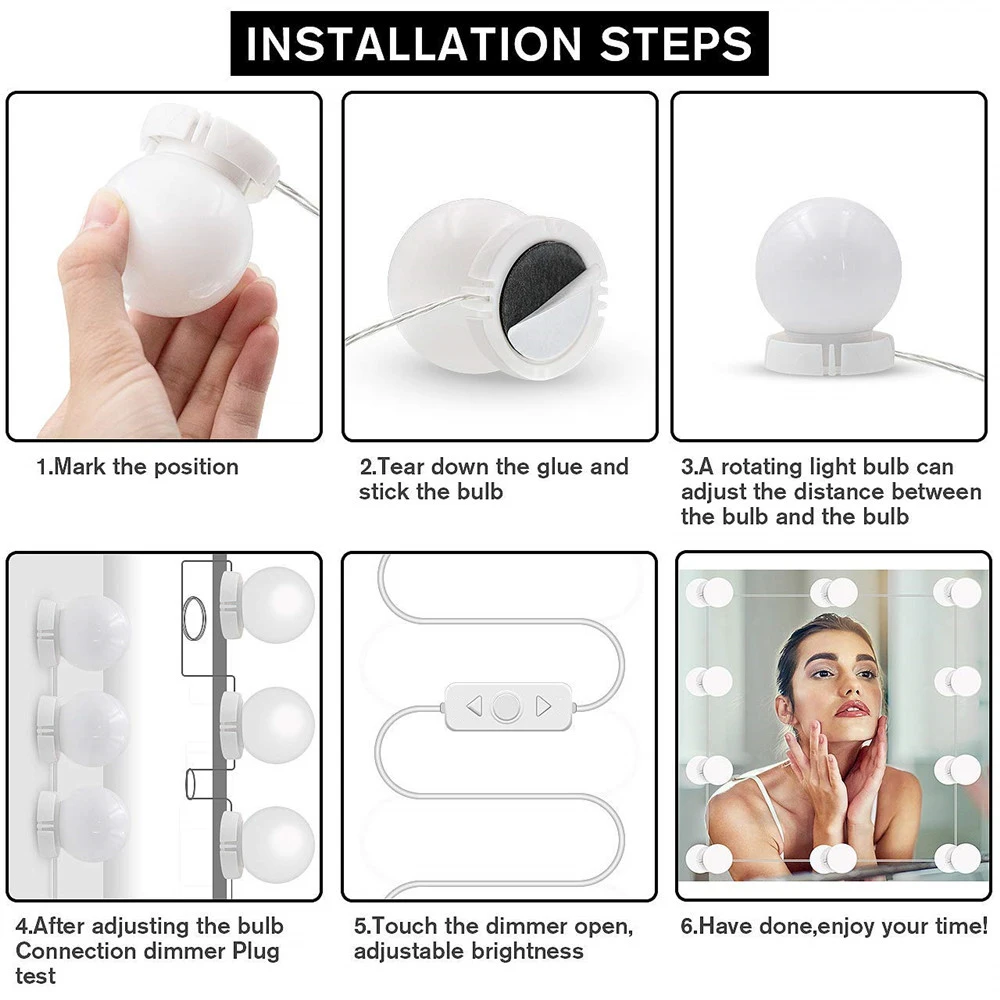 INSTALLATION STEPS

1.Mark the position

2.Tear down the glue and stick the bulb

3.A rotating light bulb can adjust the distance between the bulb and the bulb

4.After adjusting the bulb Connection dimmer Plug test

5.Touch the dimmer open, adjustable brightness

6.Have done,enjoy your time!